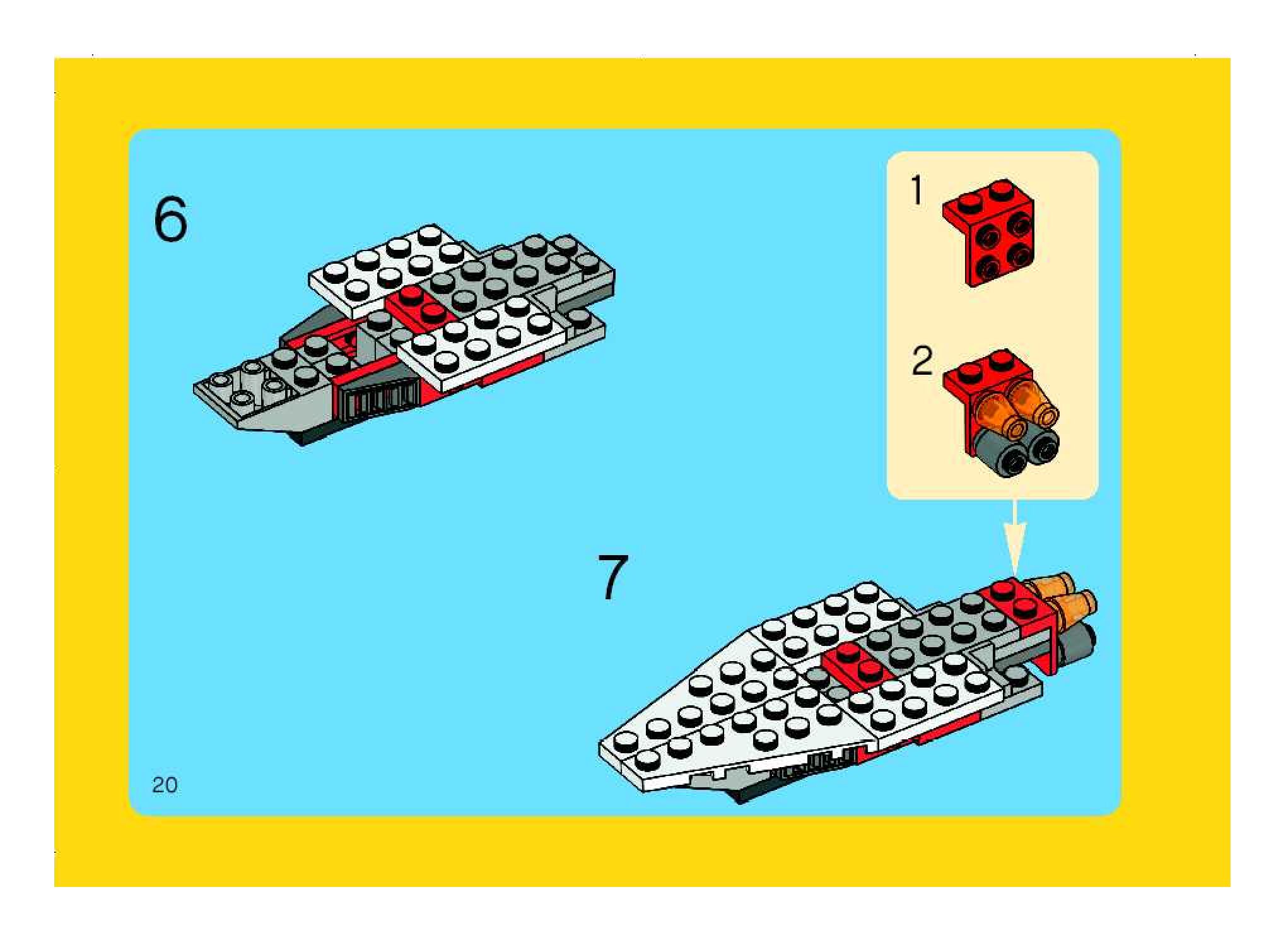 6

1

2

7

20