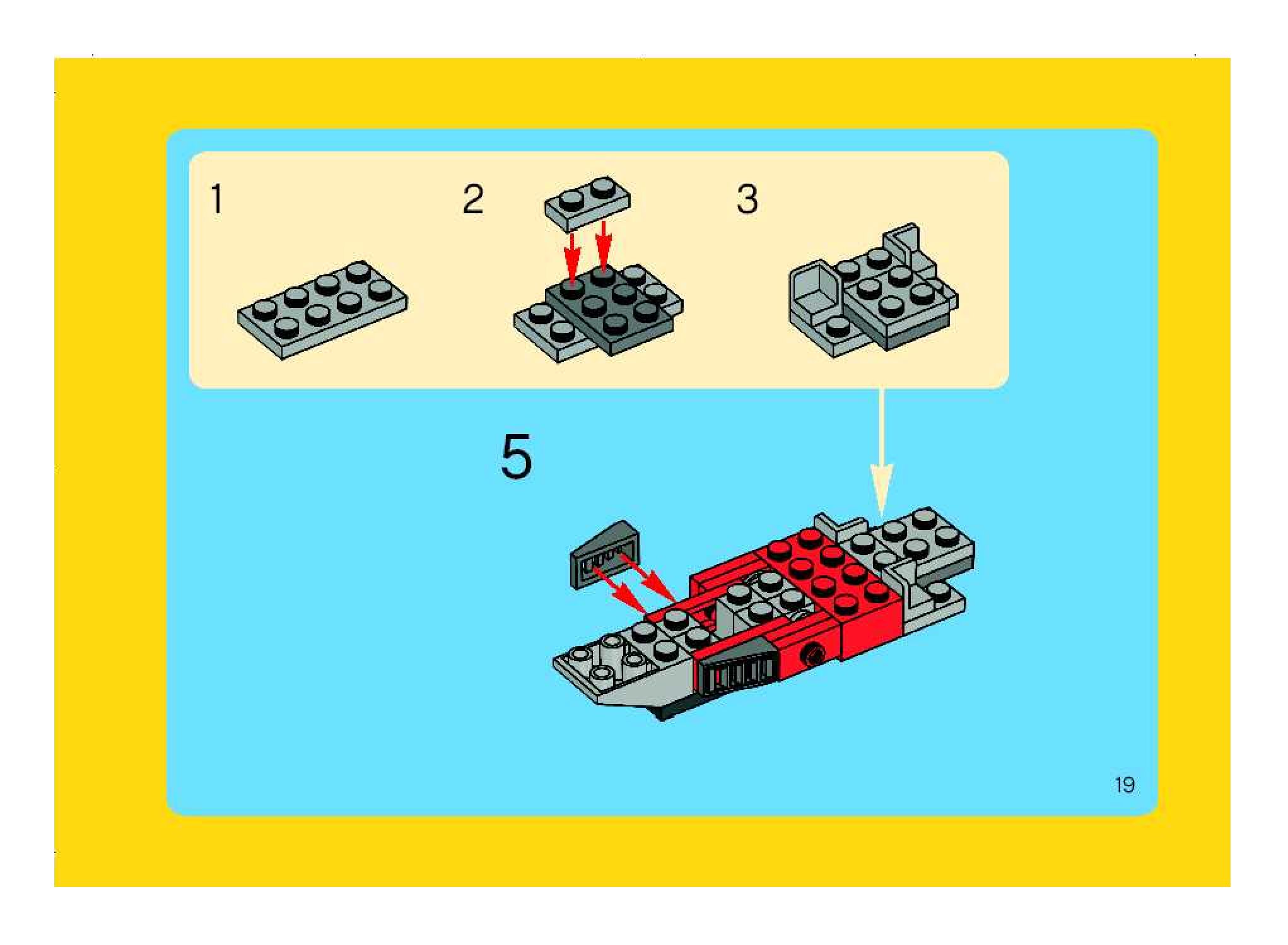 1

2

3

5

19