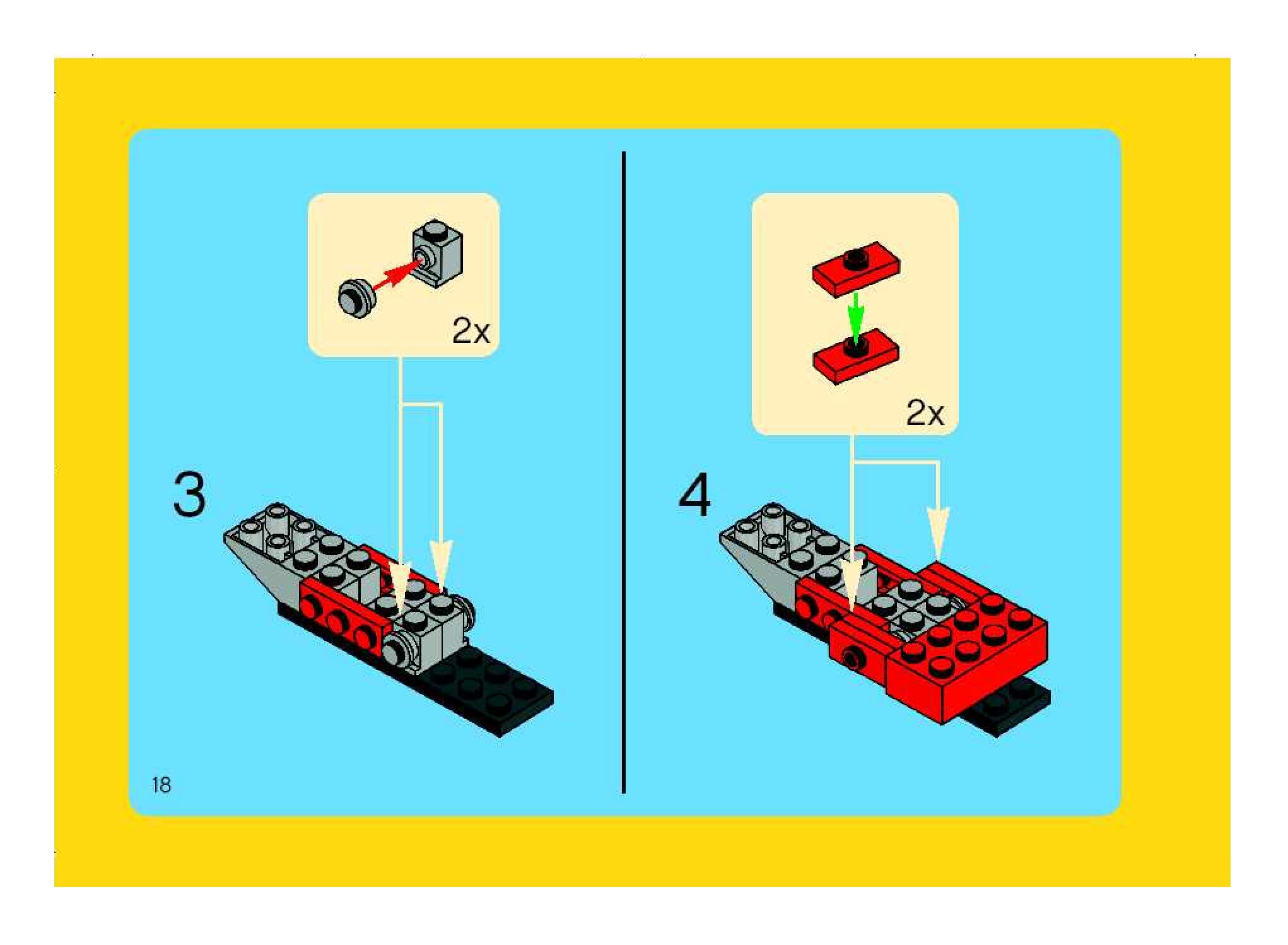 2x

3

2x

4

18