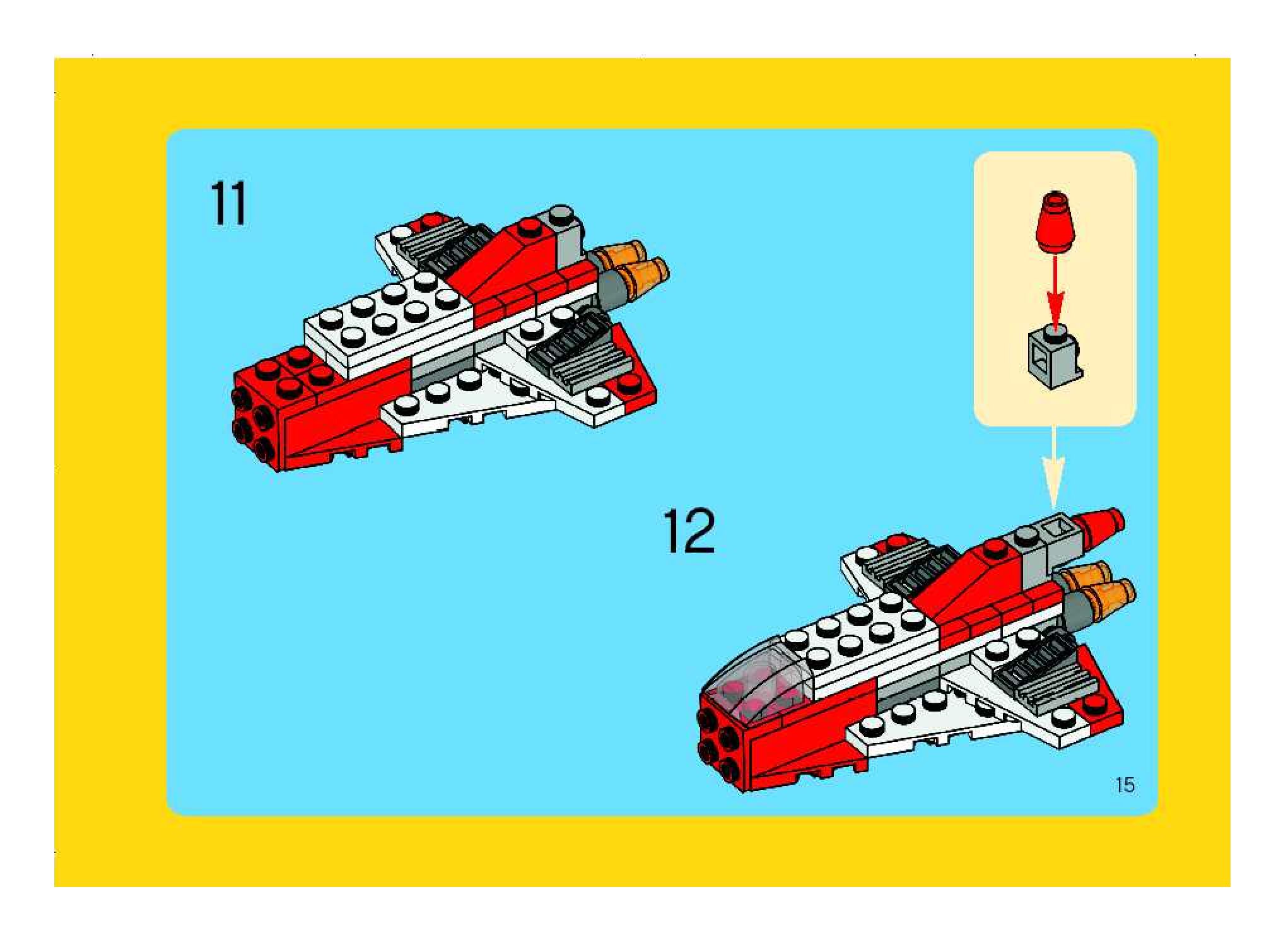 11

12

15