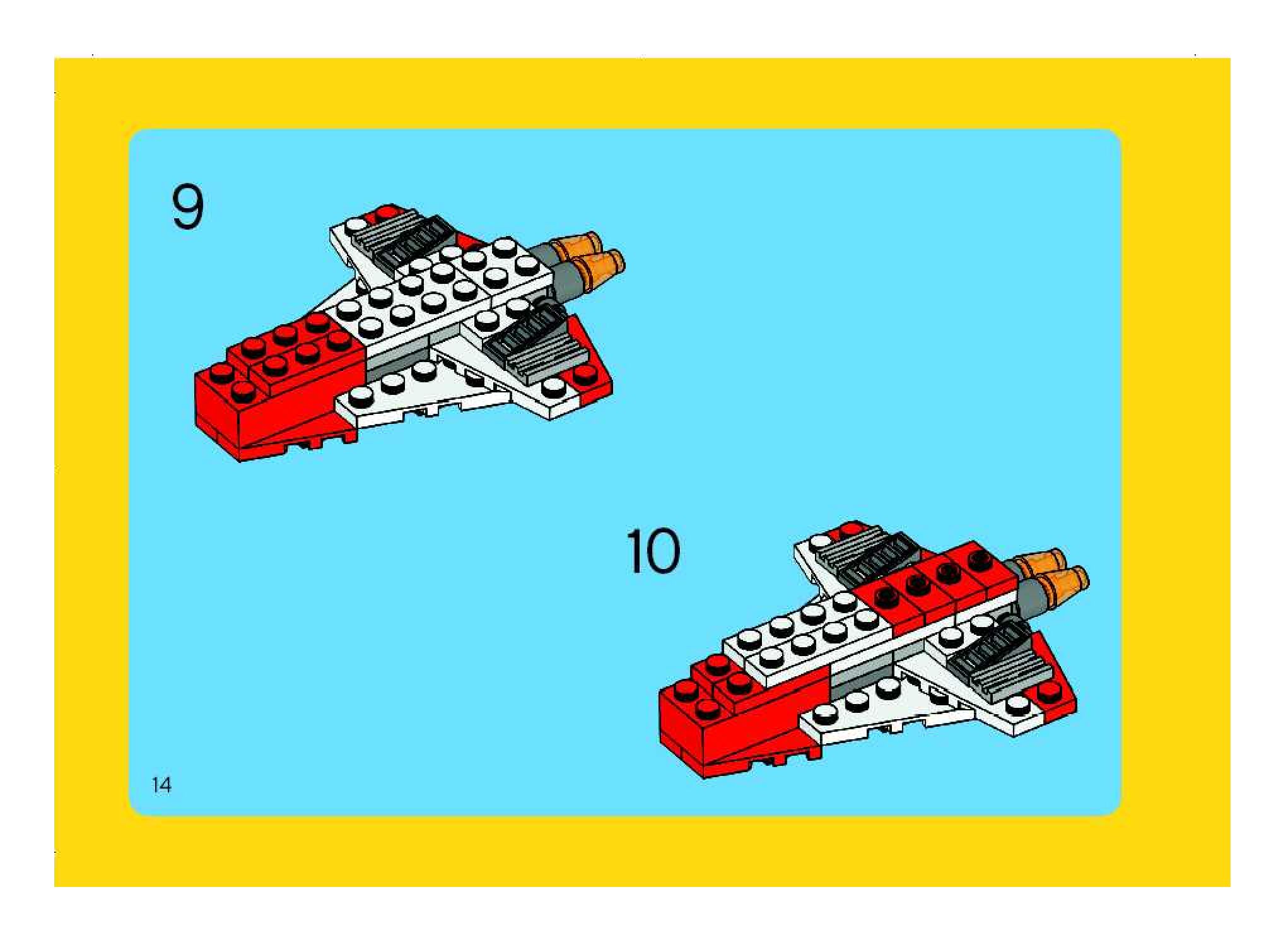 9

10

14