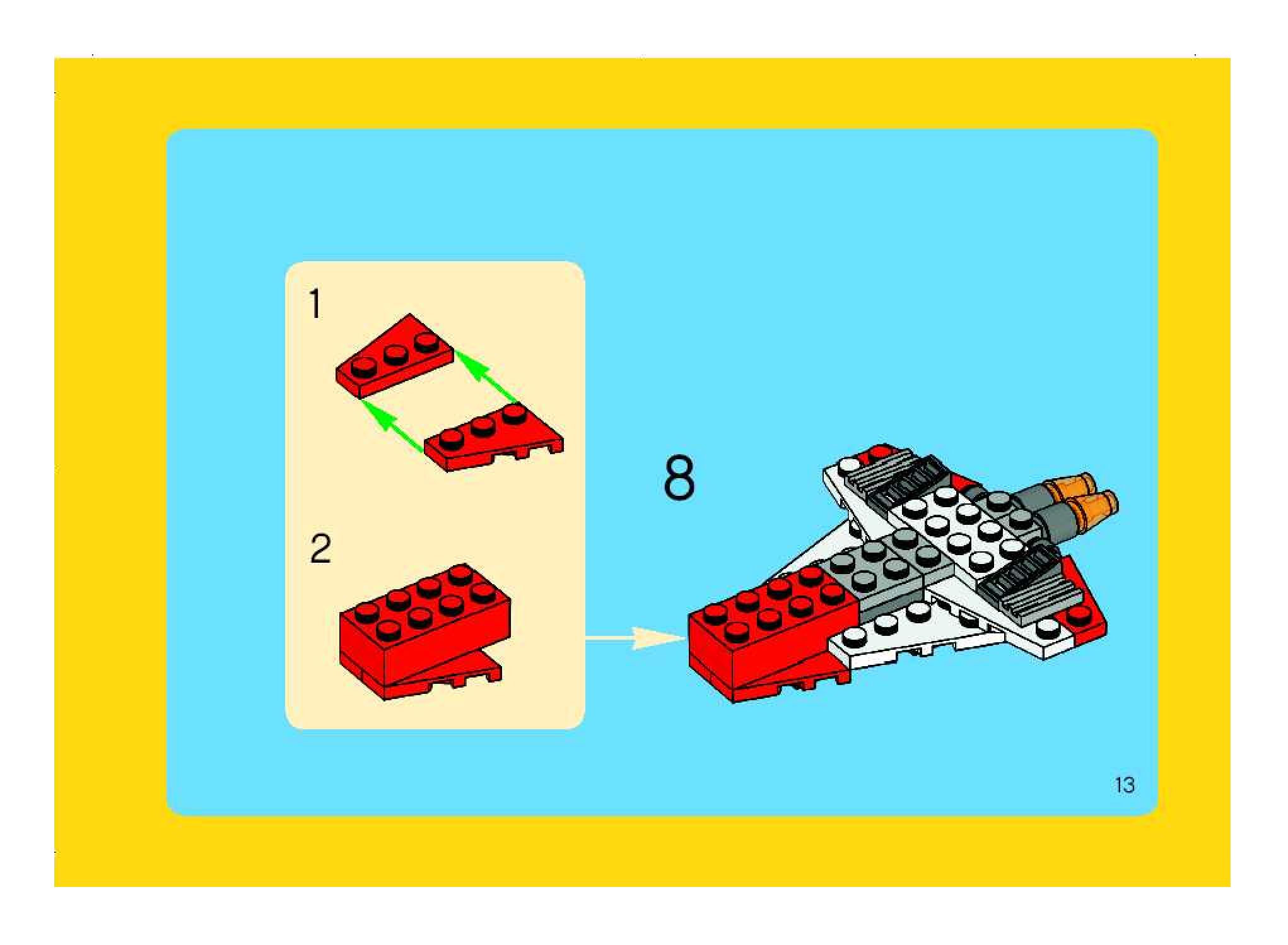 1

2

8

13