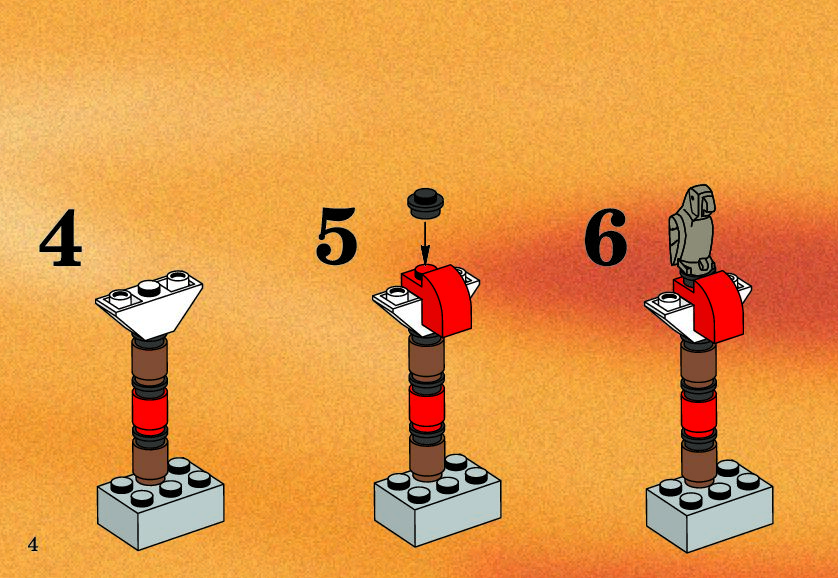 4

5

6

4