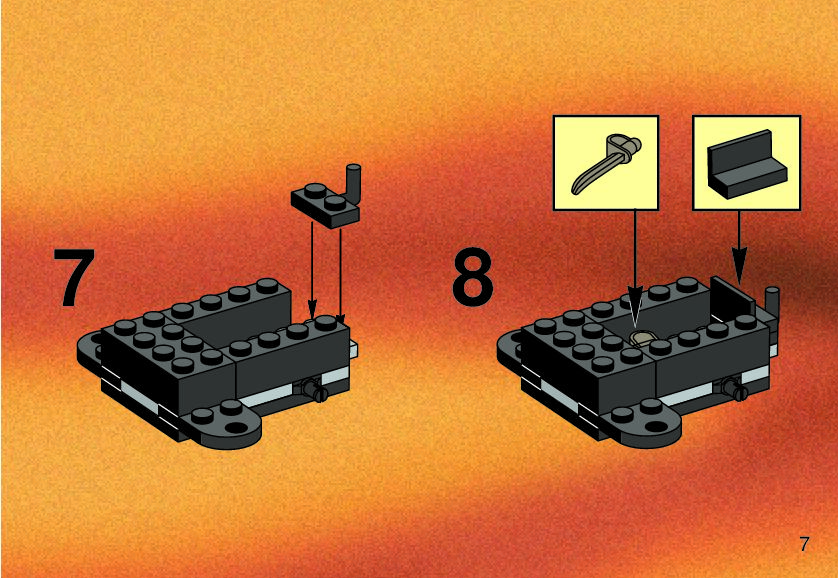 7

8

7