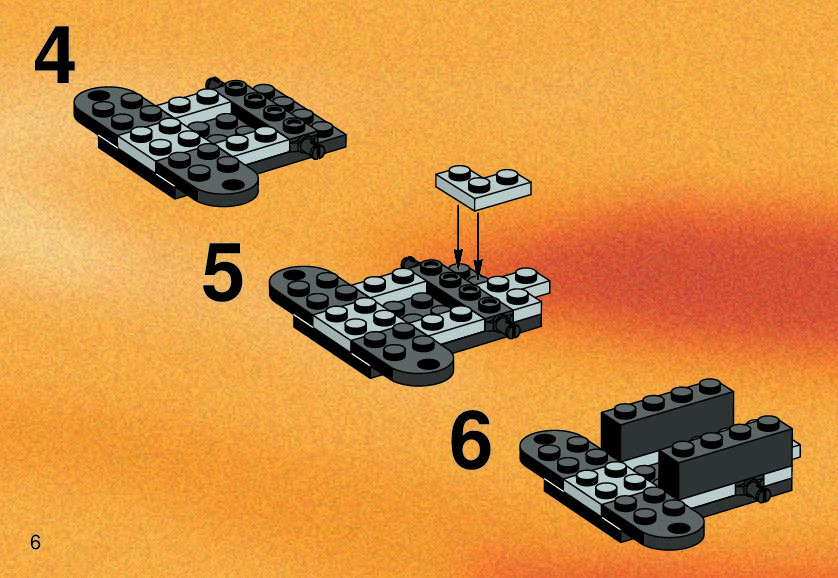 4

5

6

6