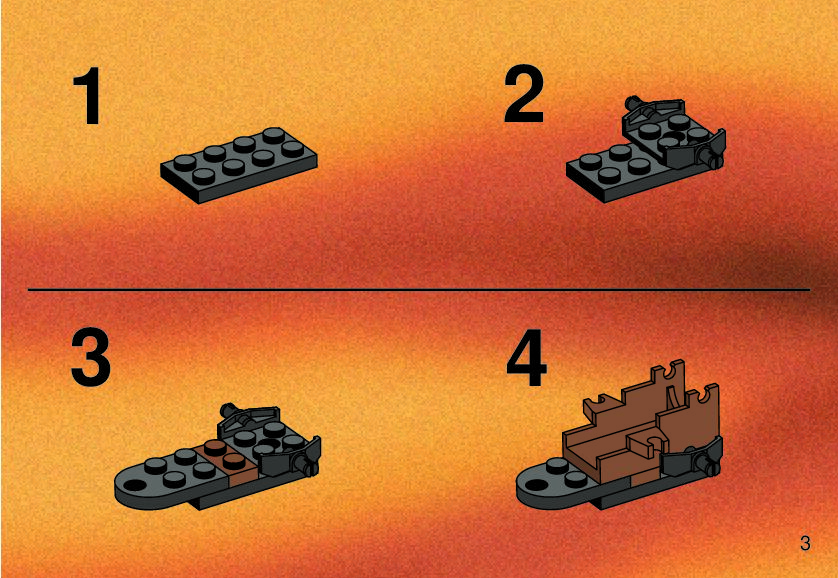 1

2

3

4

3