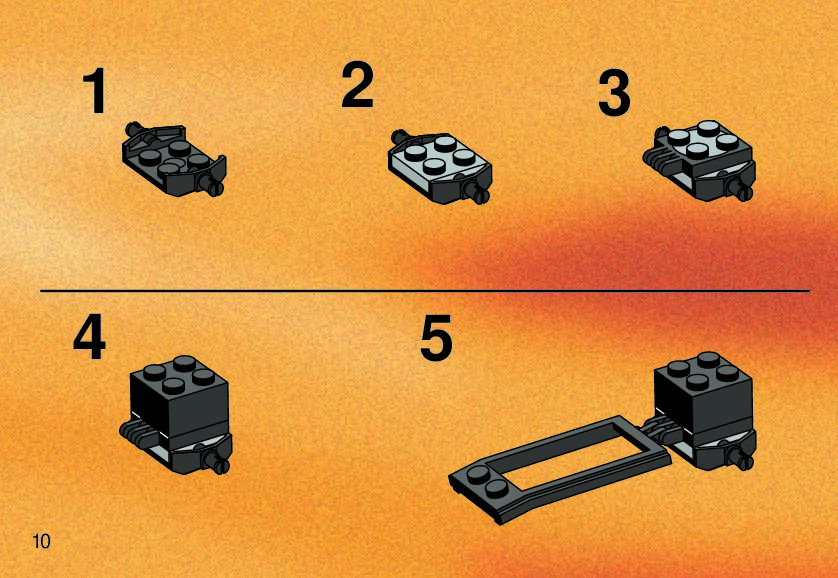 1

2

3

4

5

10