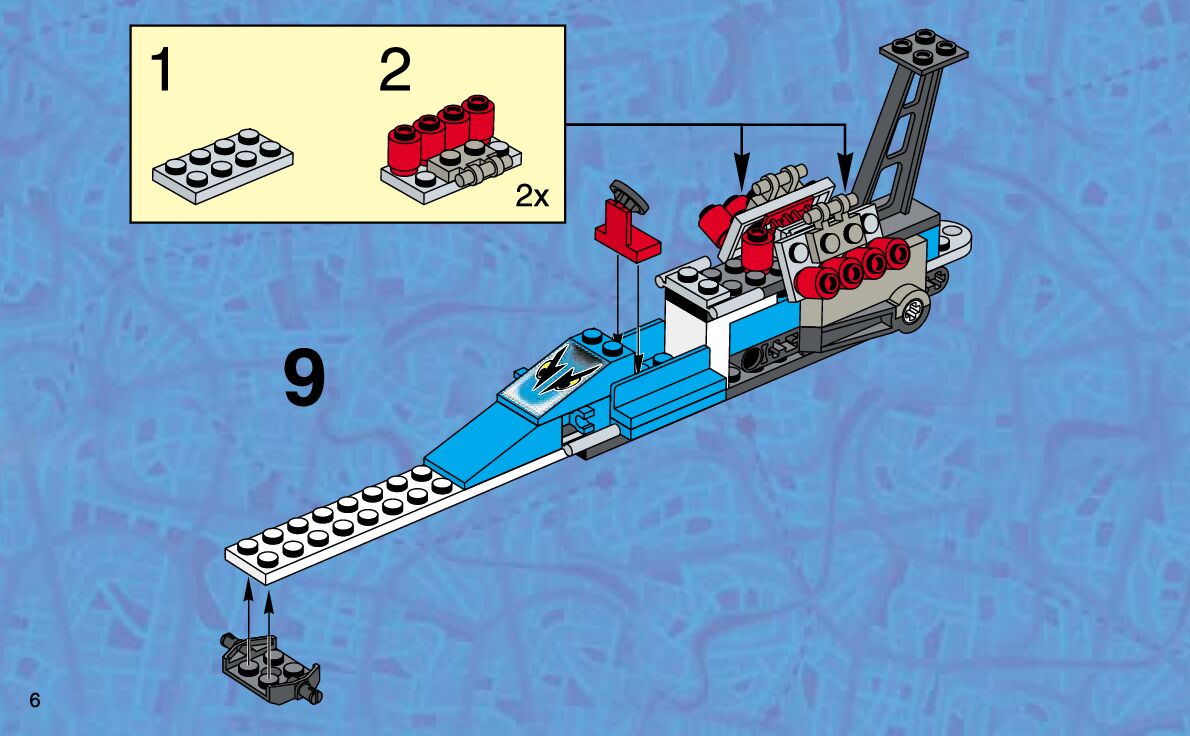 1
2
2x
9
6