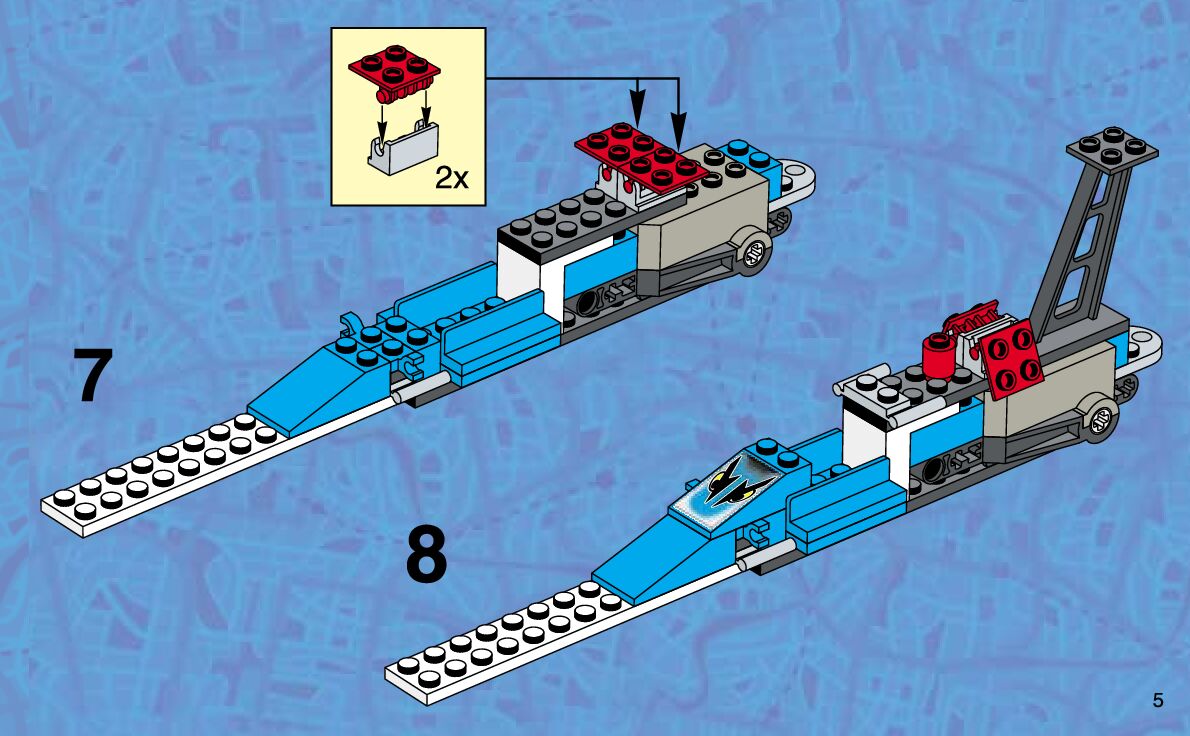 2x

7

8

5