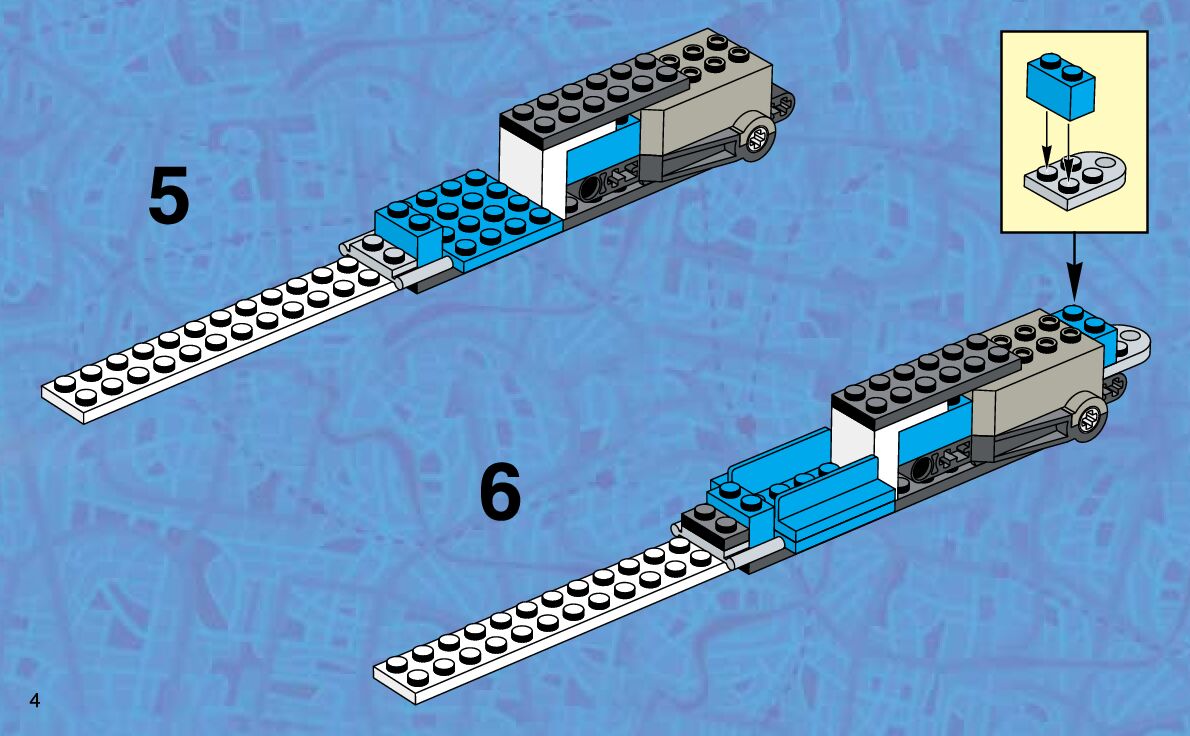 5

6

4