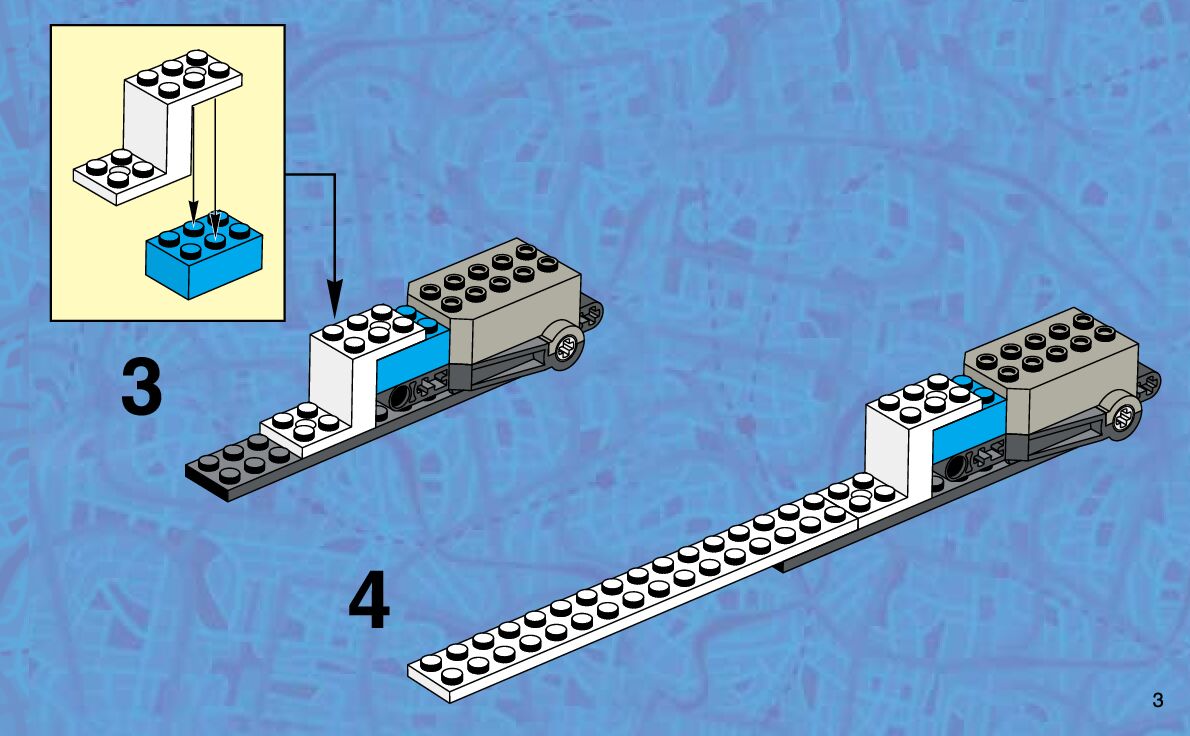 3

4

3