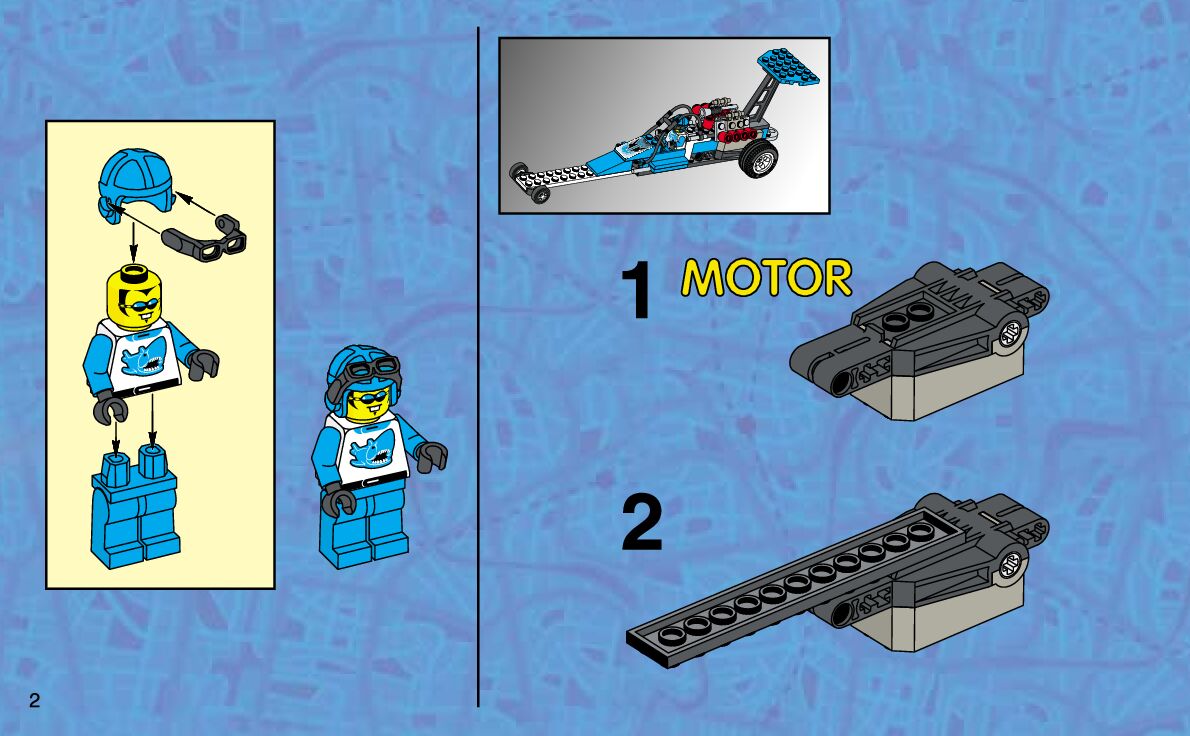 1 MOTOR

2

2