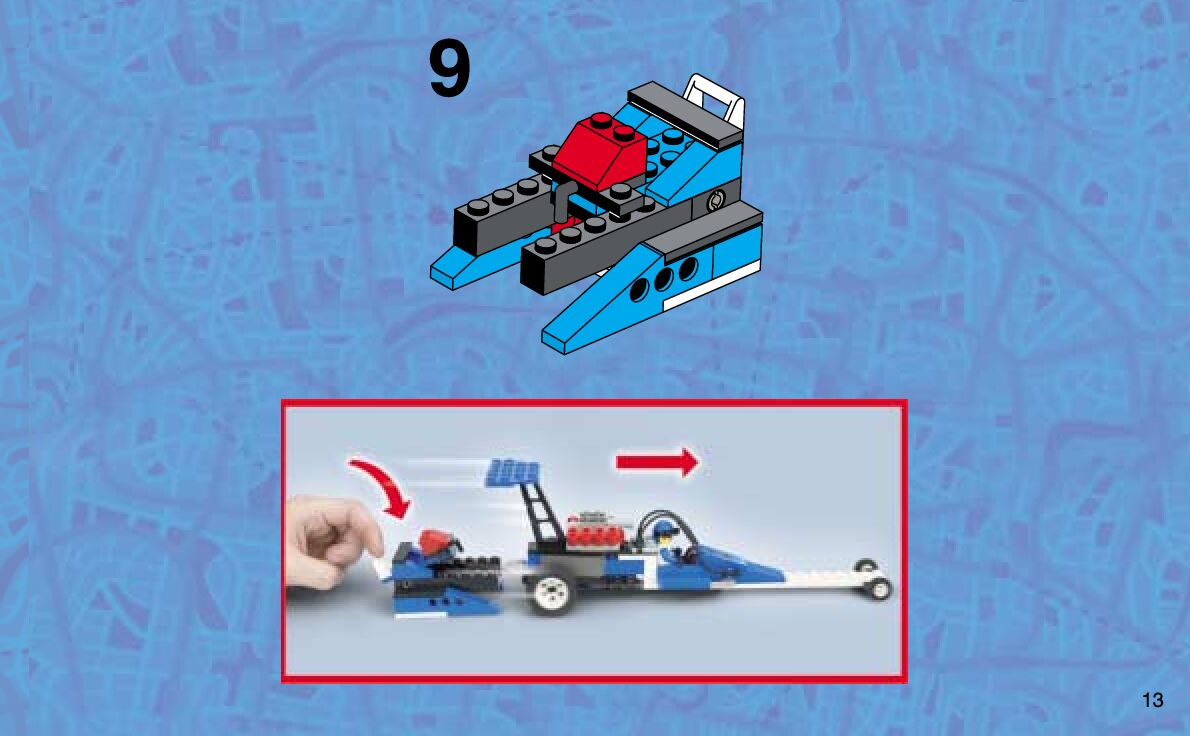 9

13