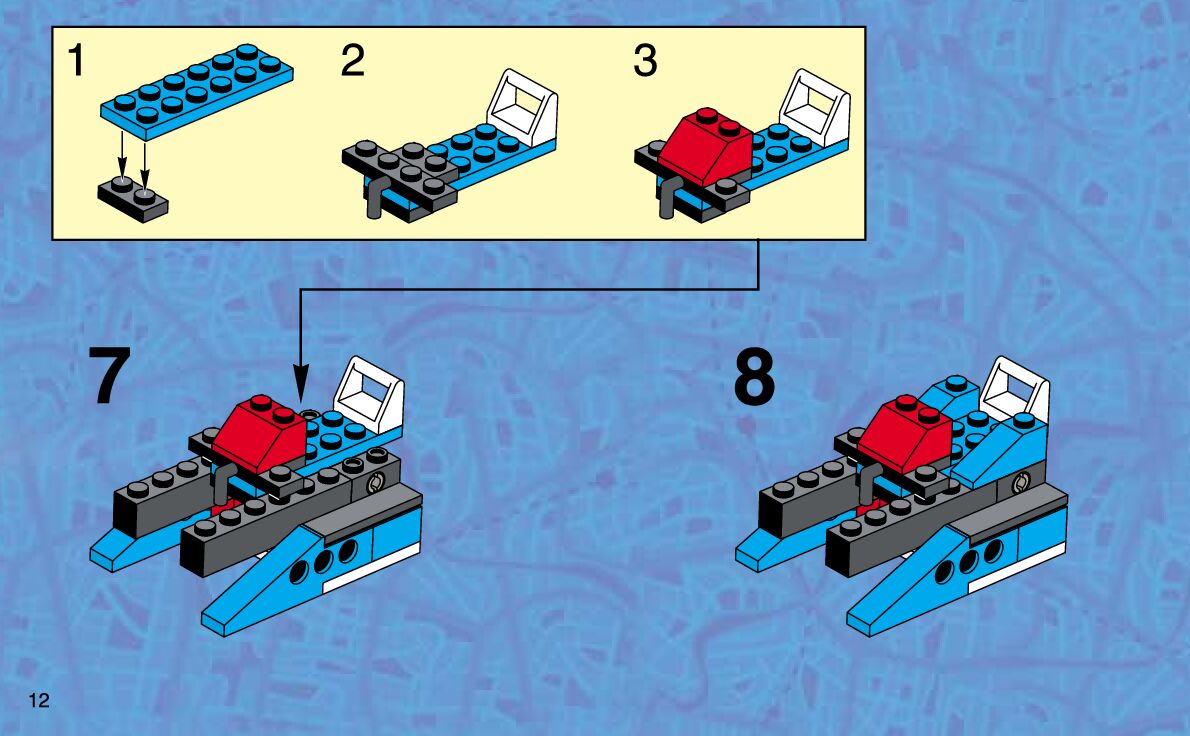 1

2

3

7

8

12