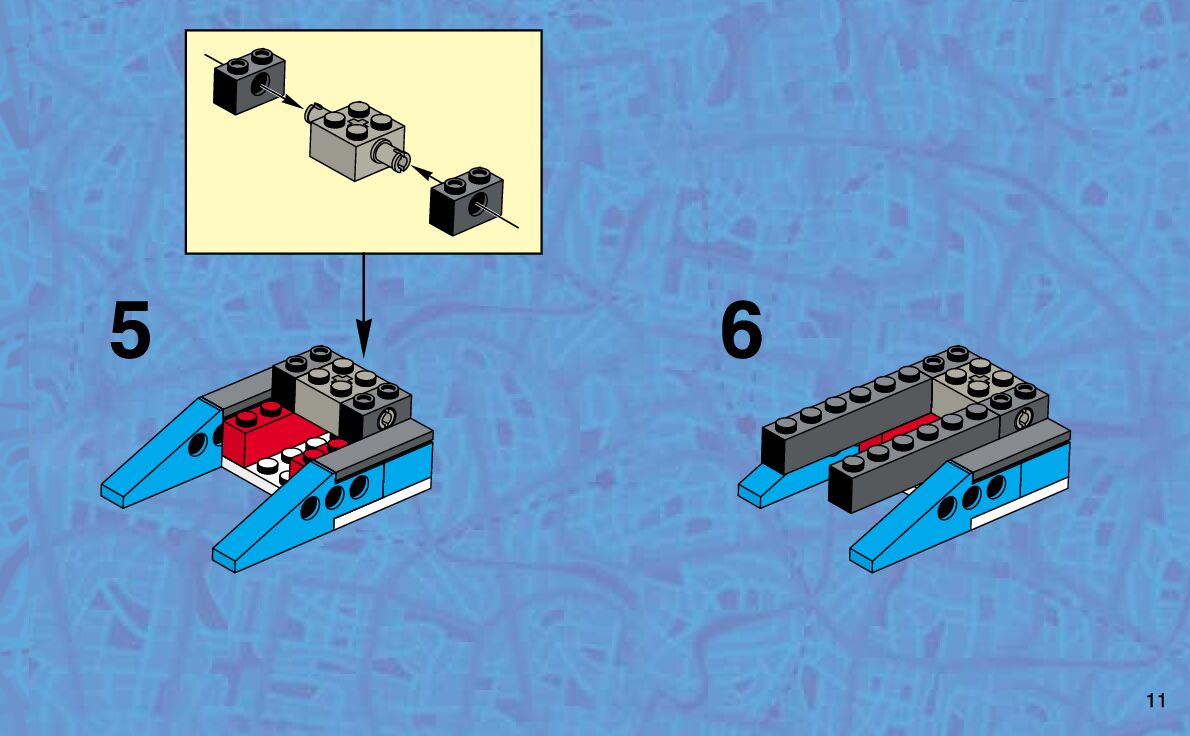 5

6

11