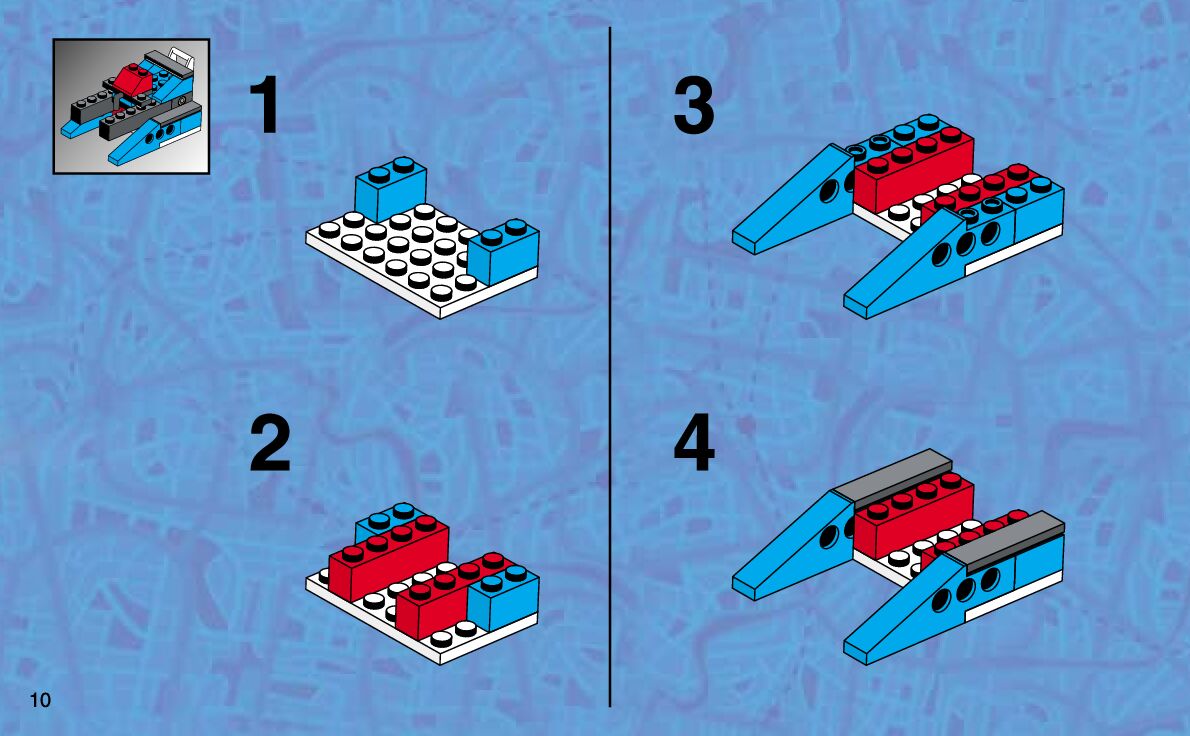 1

2

3

4

10