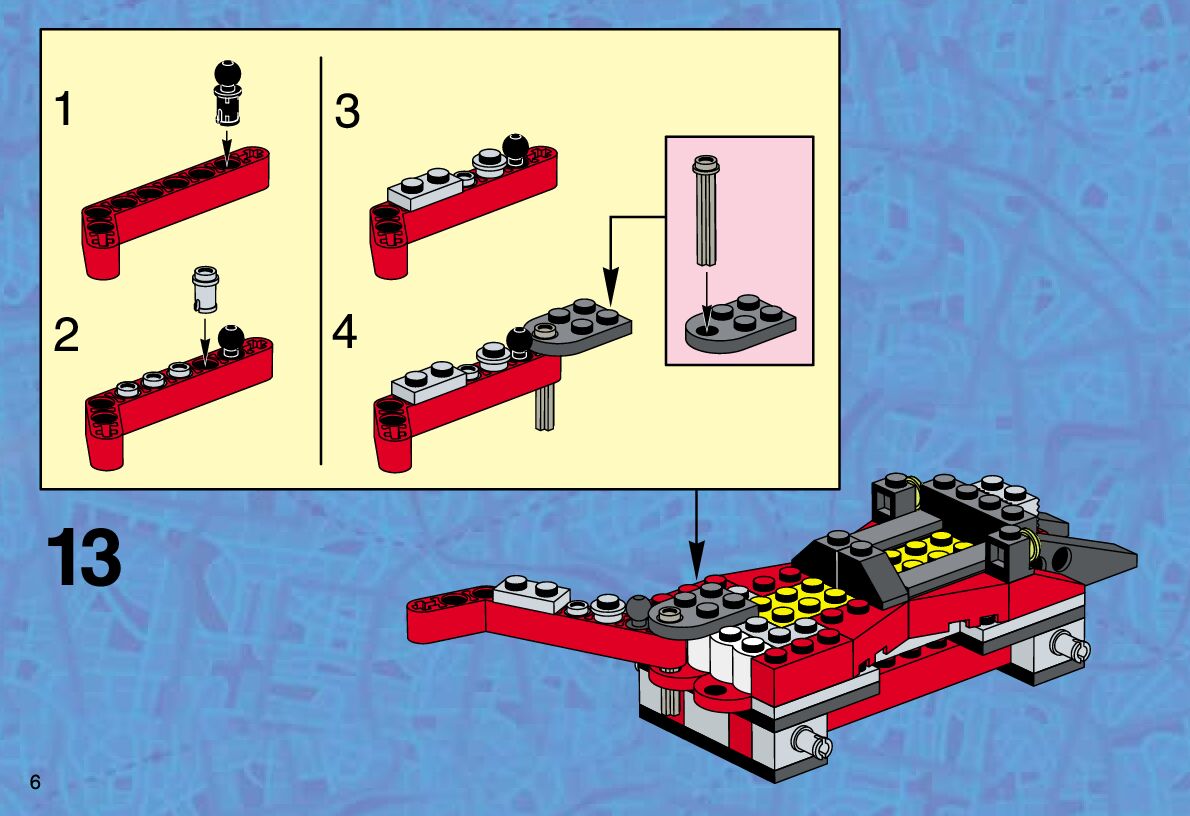 1

2

3

4

13

6