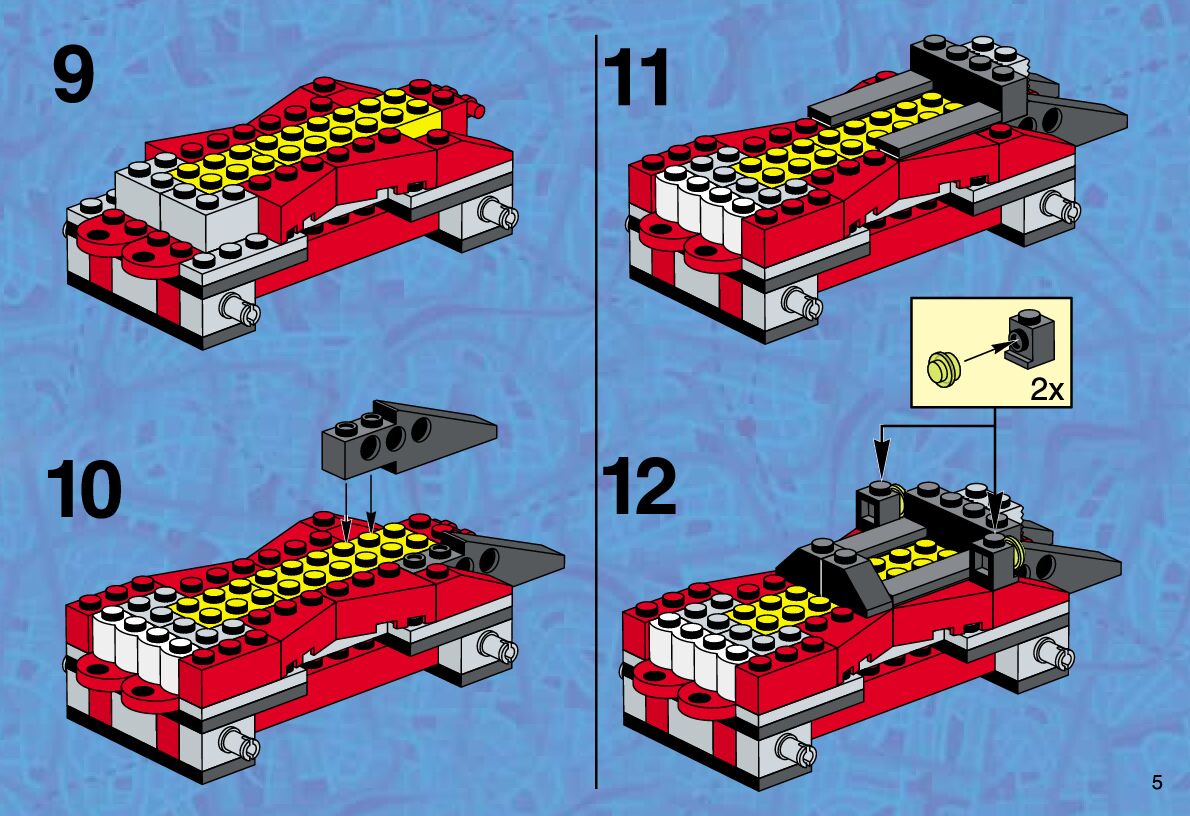 9

10

11

2x

12

5