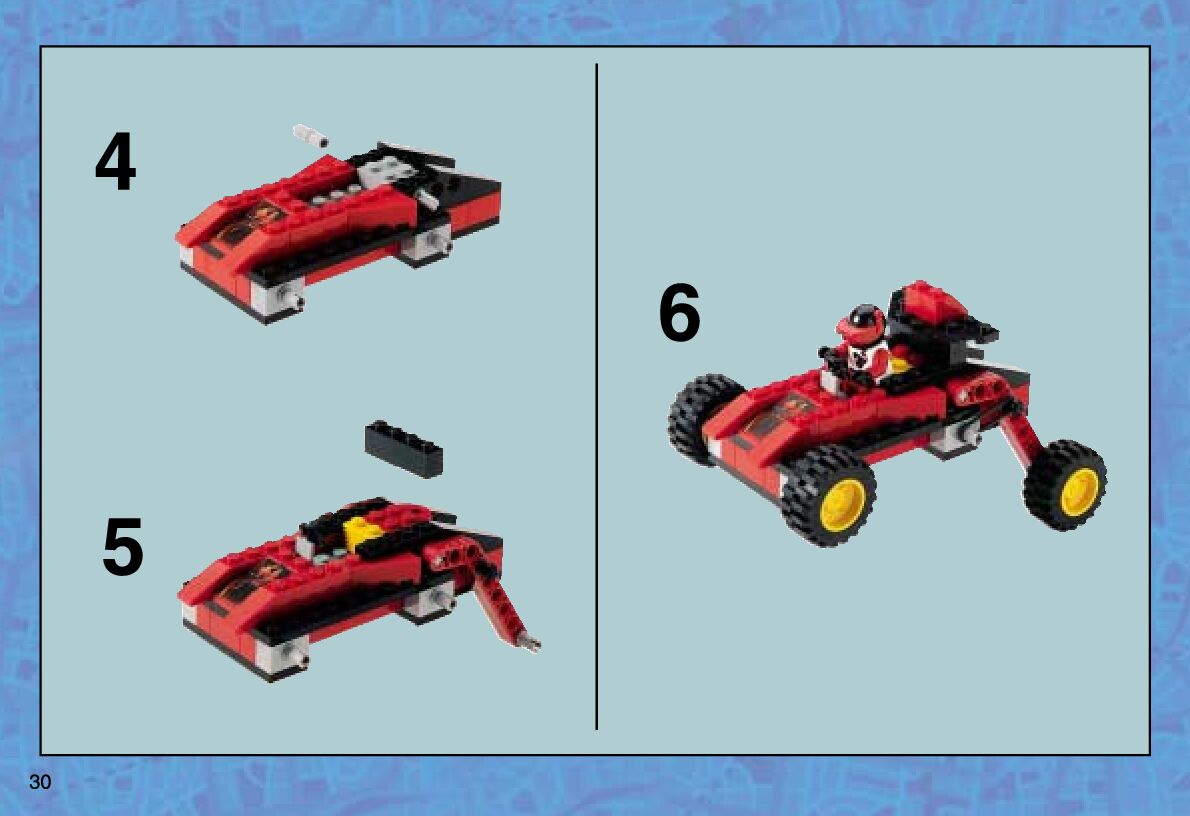 4

5

6

30