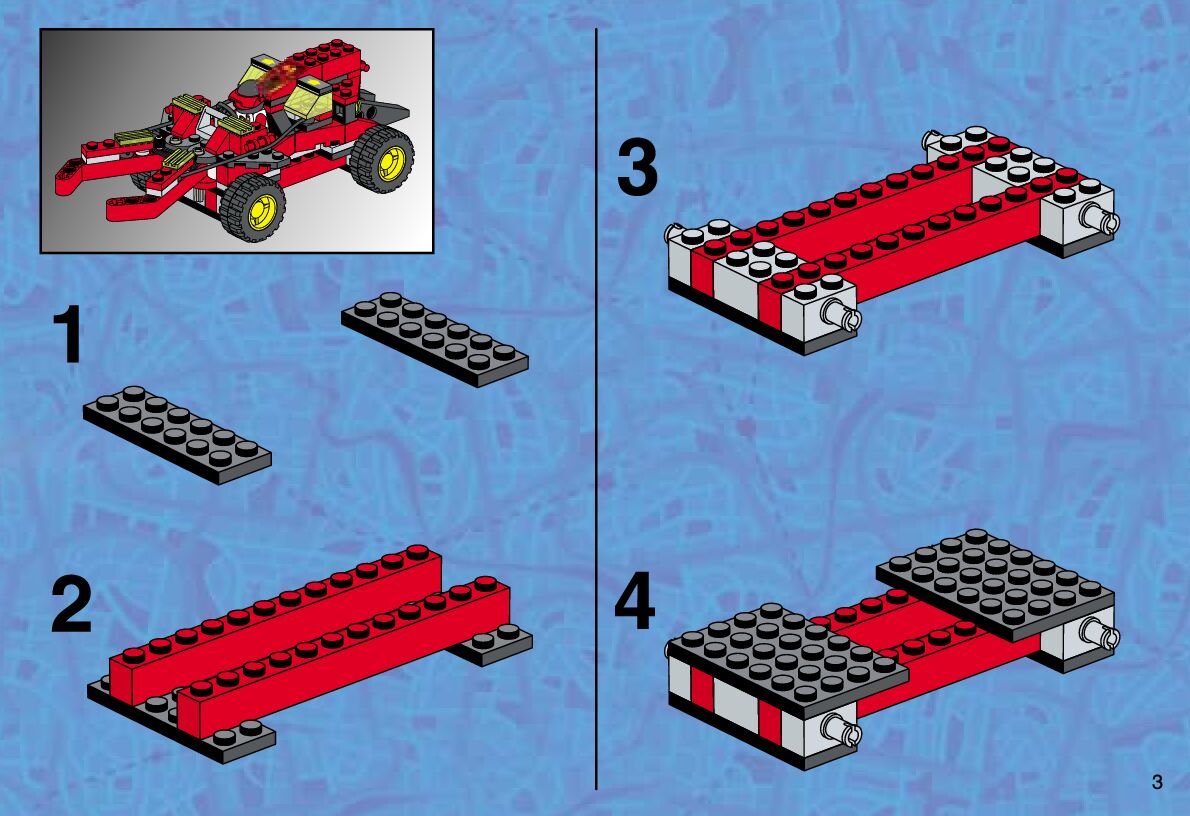 1

2

3

4

3