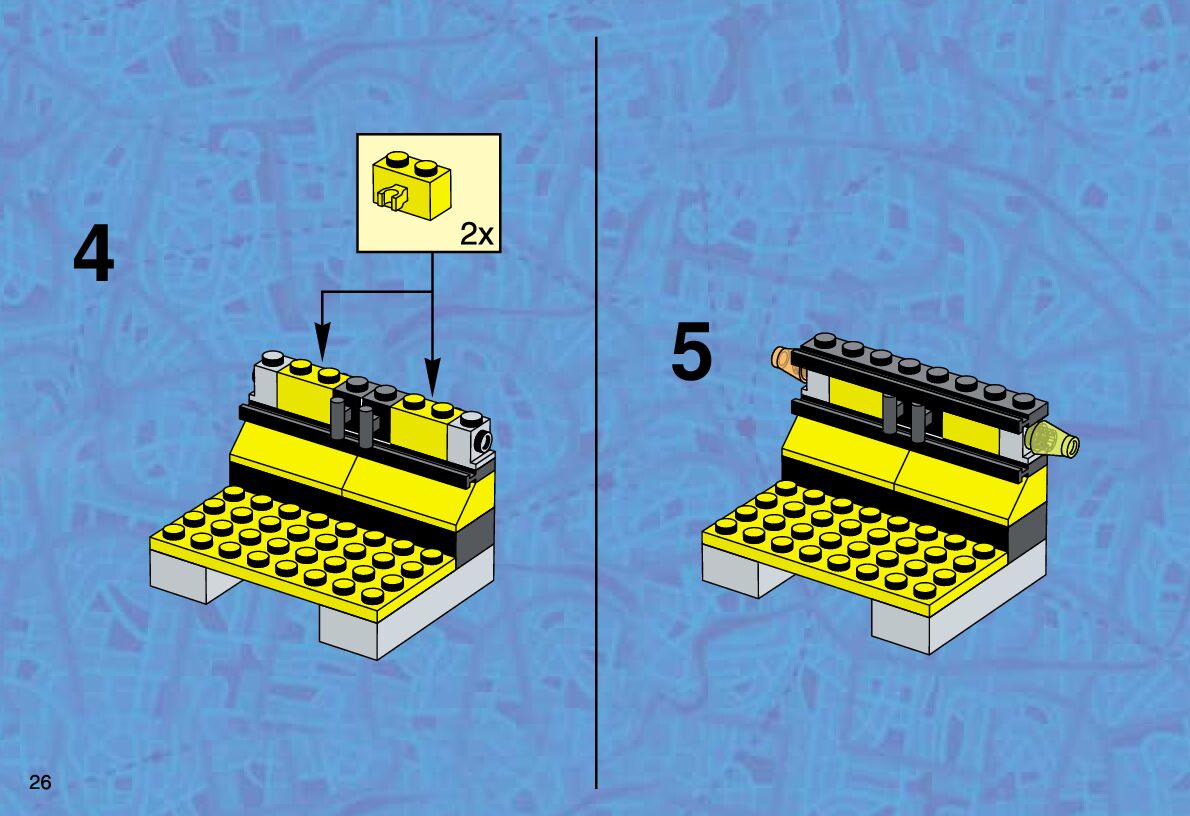 4

2x

5

26