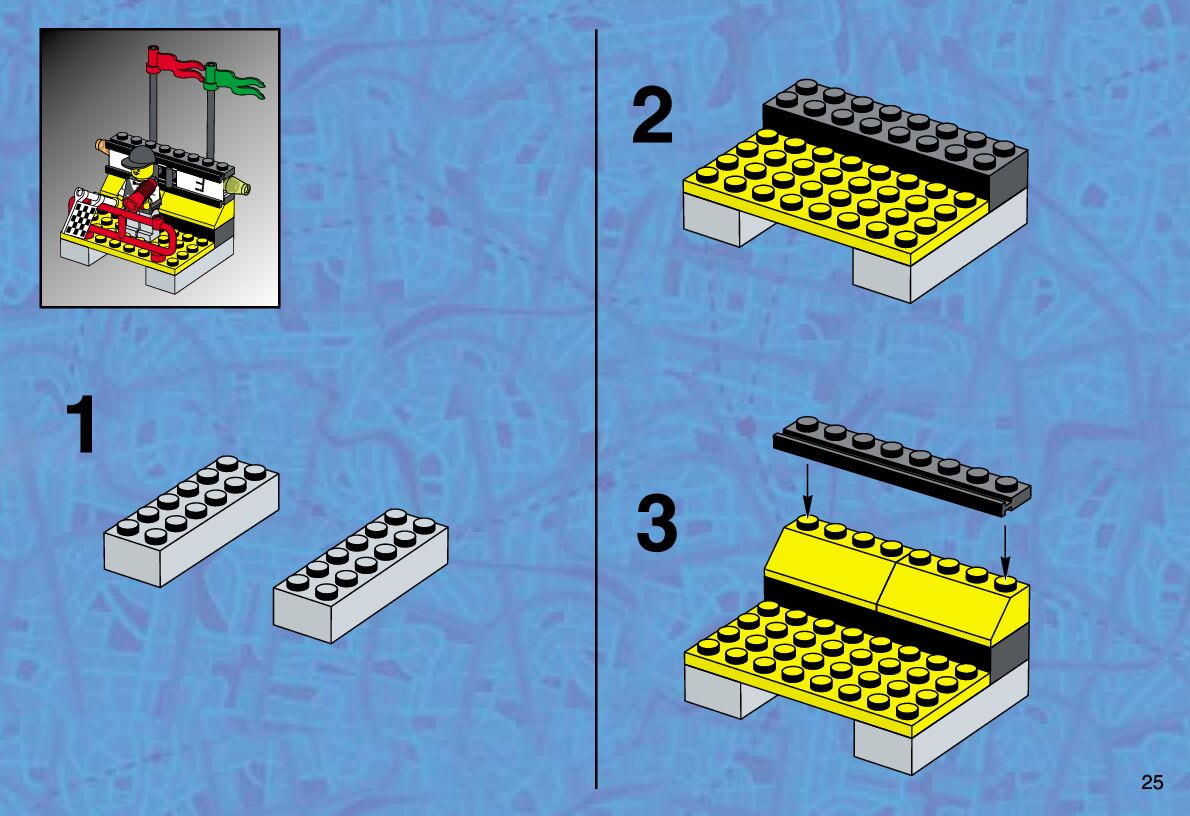 1

2

3

25