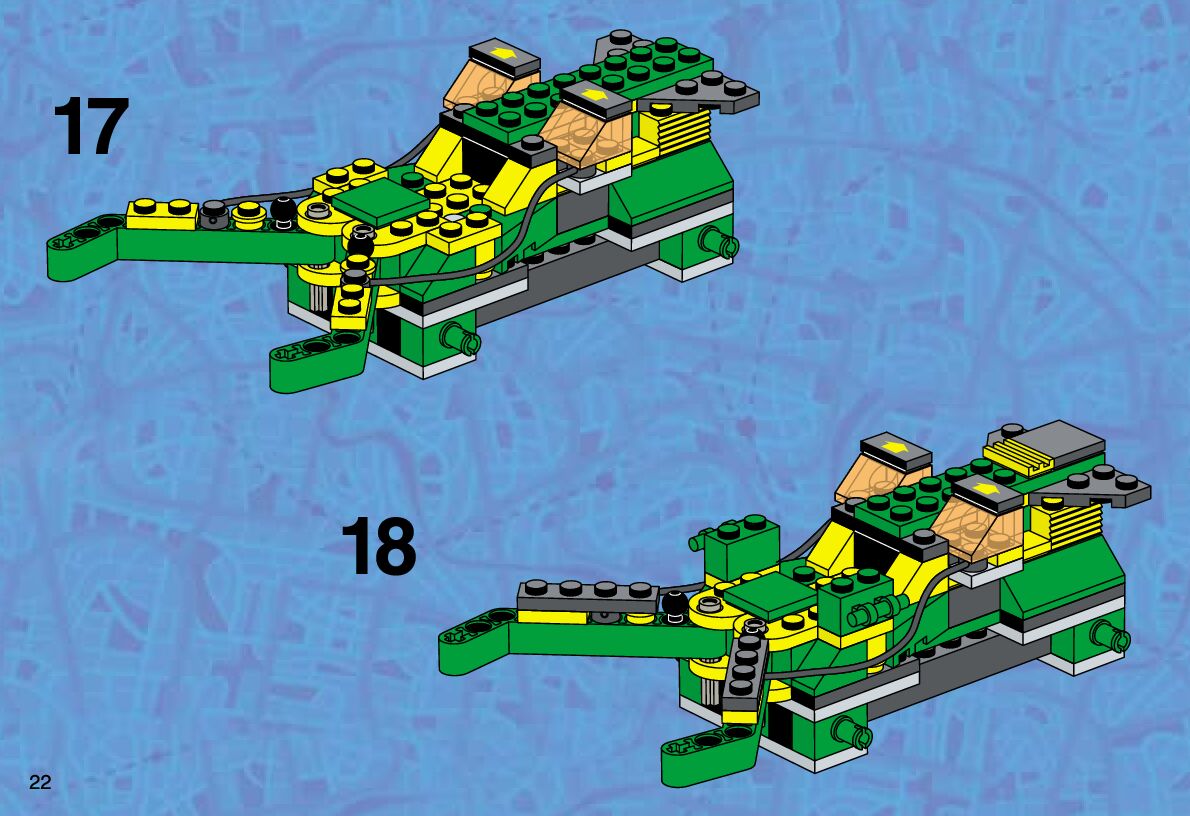 17

18

22