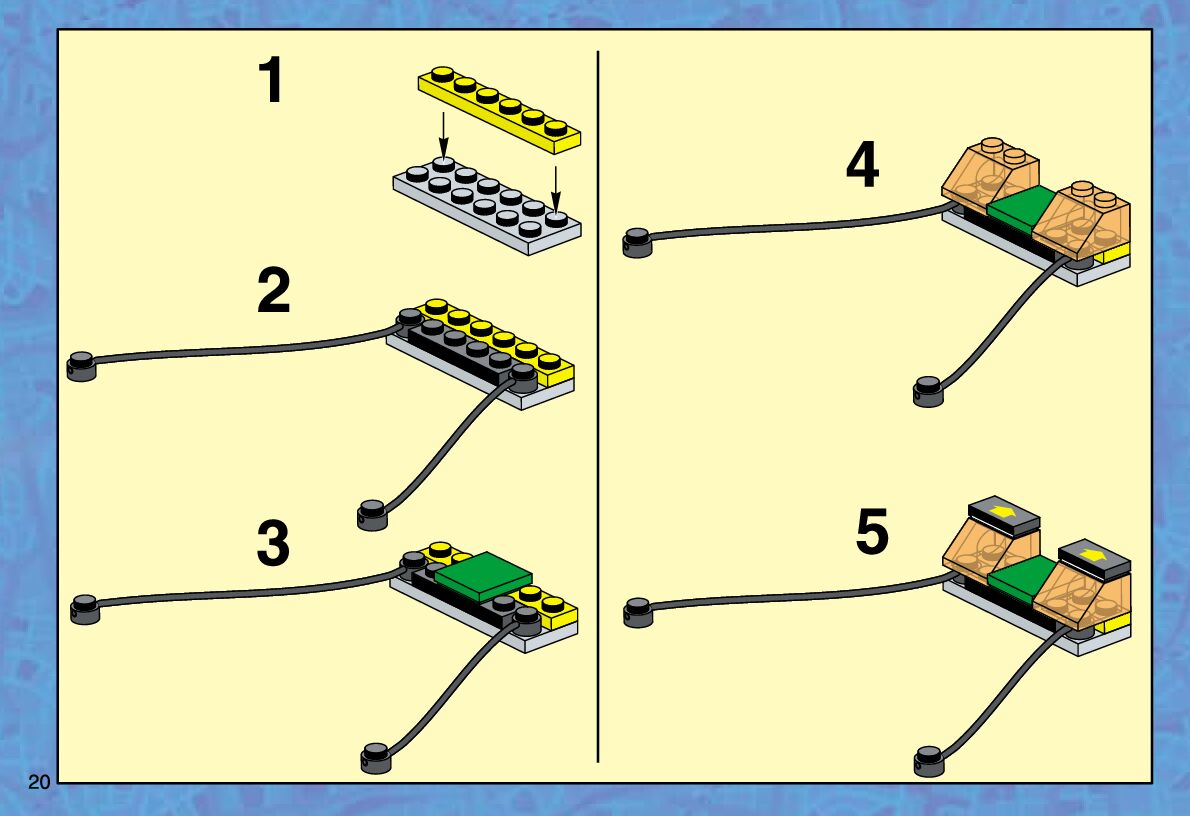 1

2

3

4

5

20