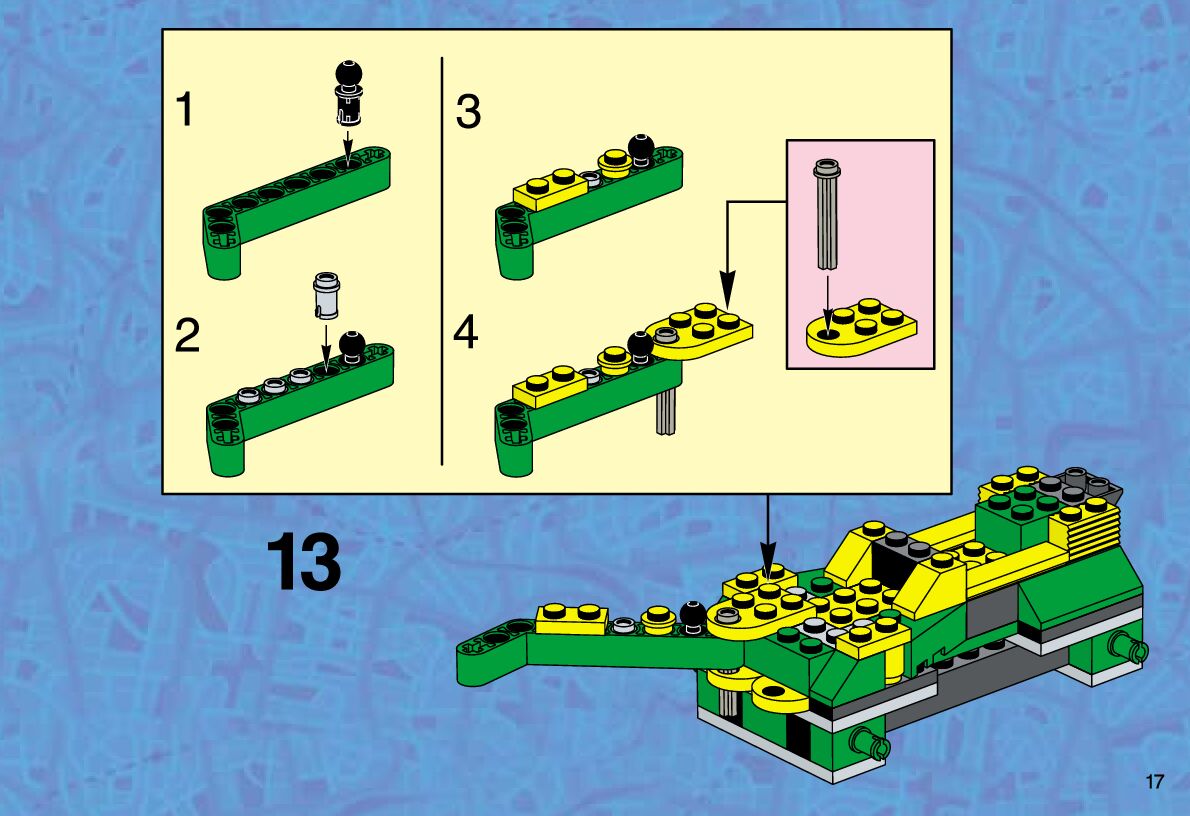 1

2

3

4

13

17