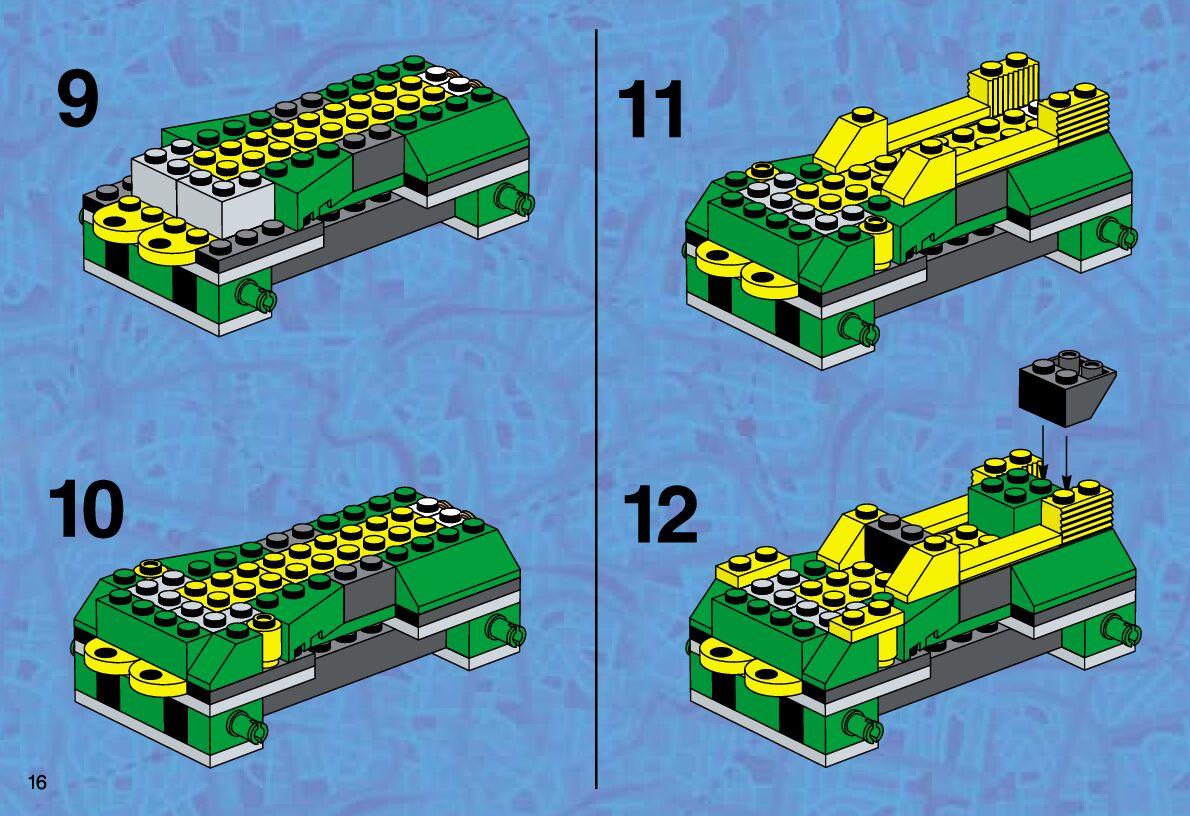 9

10

16

11

12