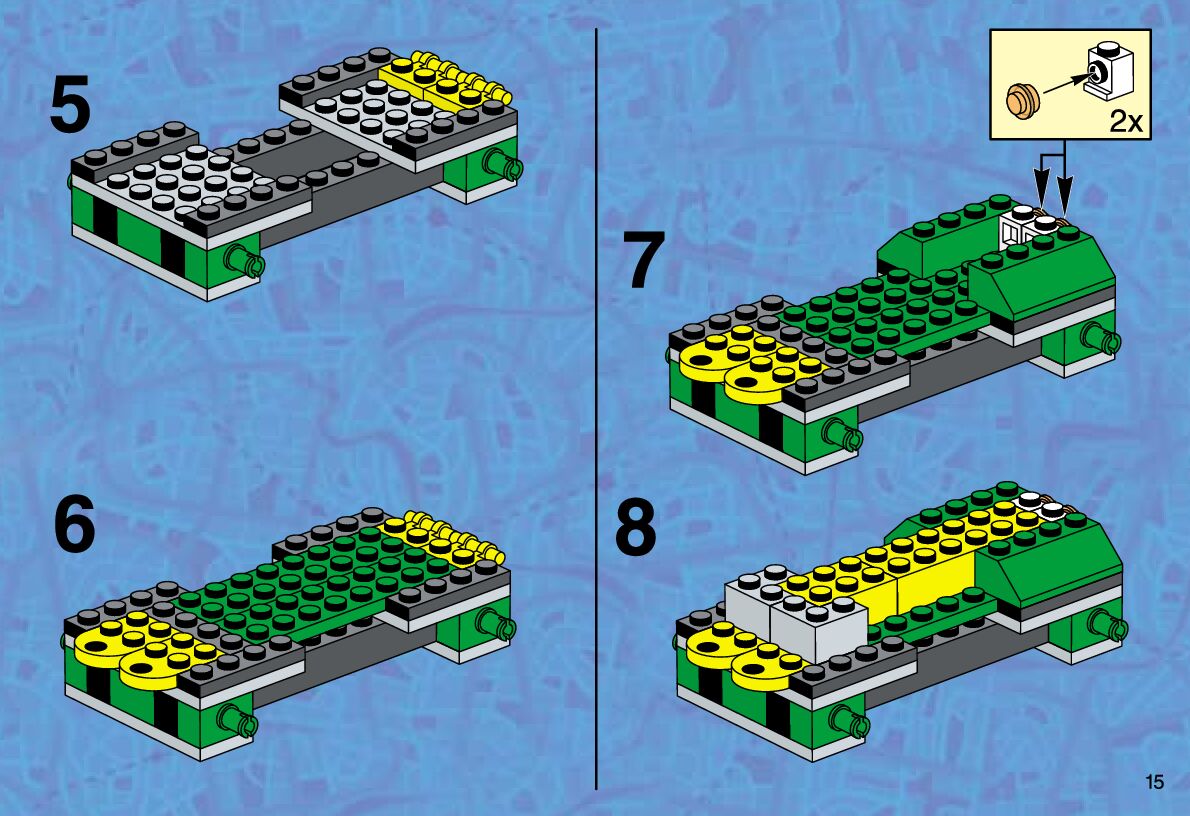 5

6

2x

7

8

15