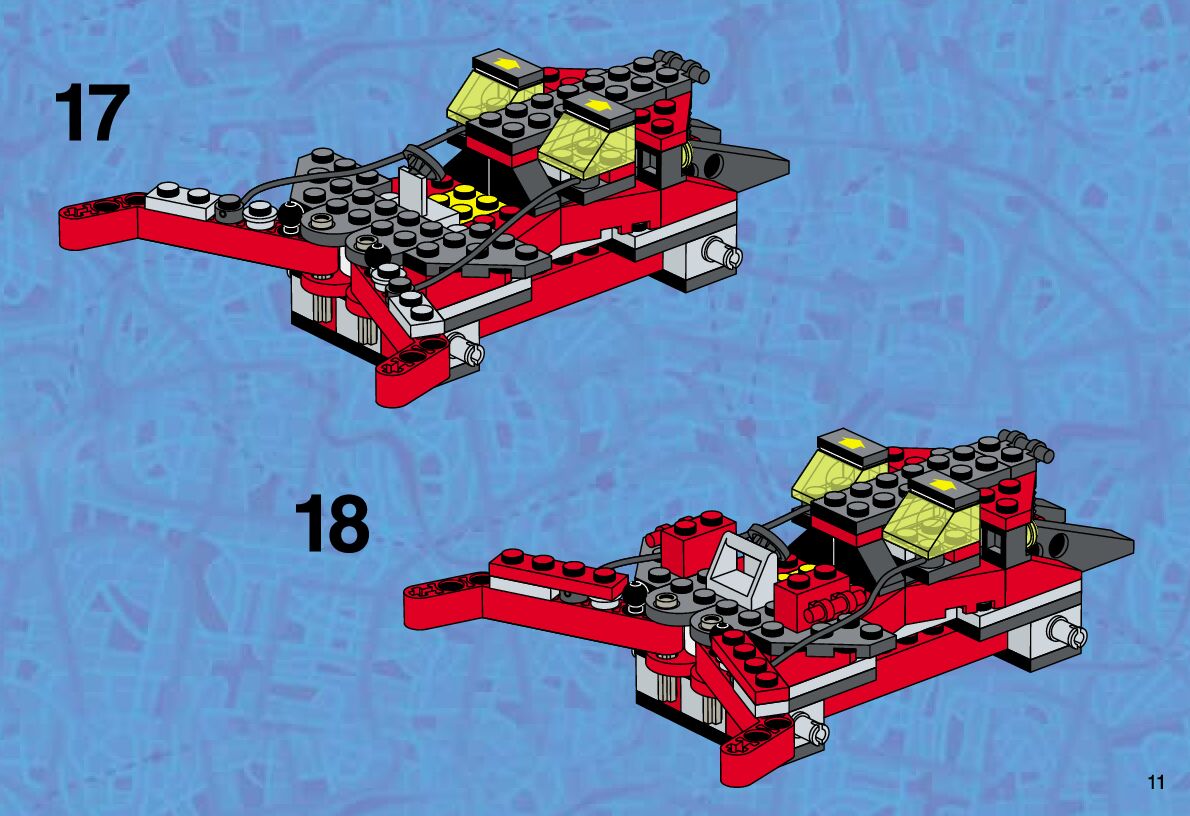 17

18

11