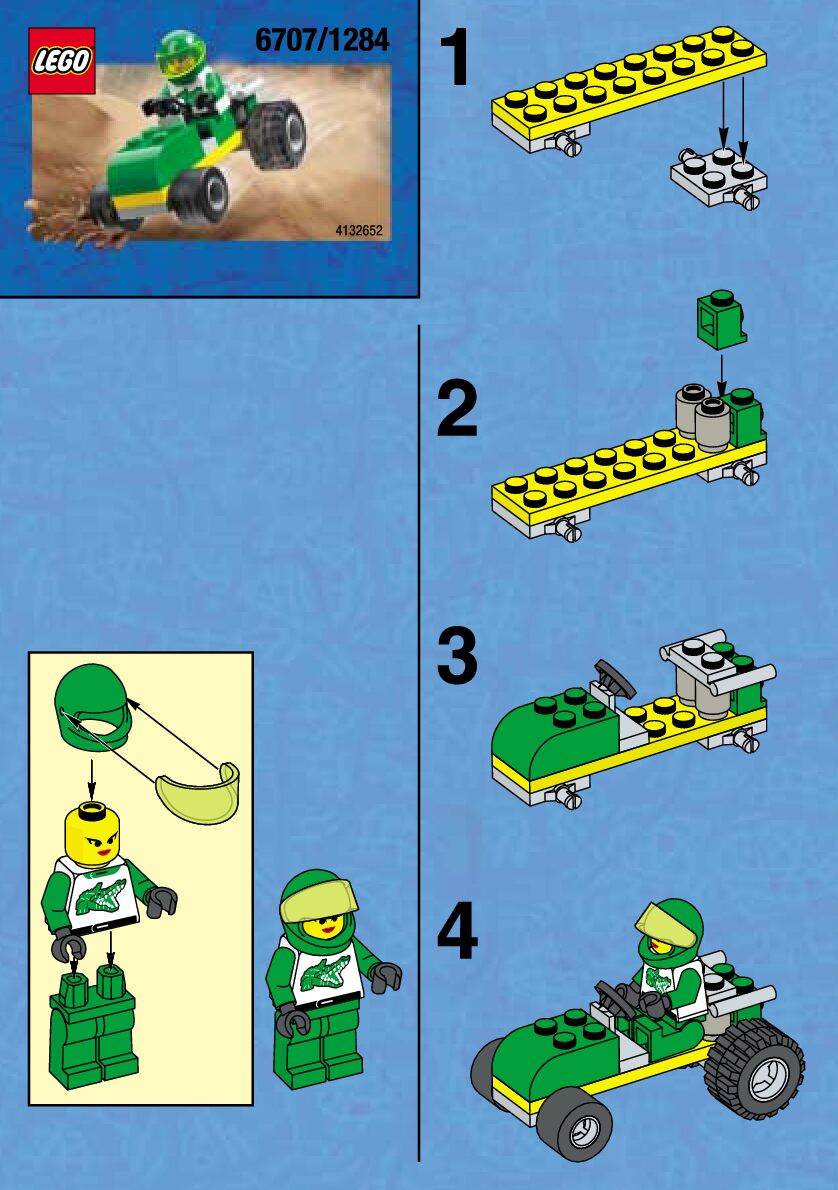 LEGO

6707/1284

4132652

1

2

3

4