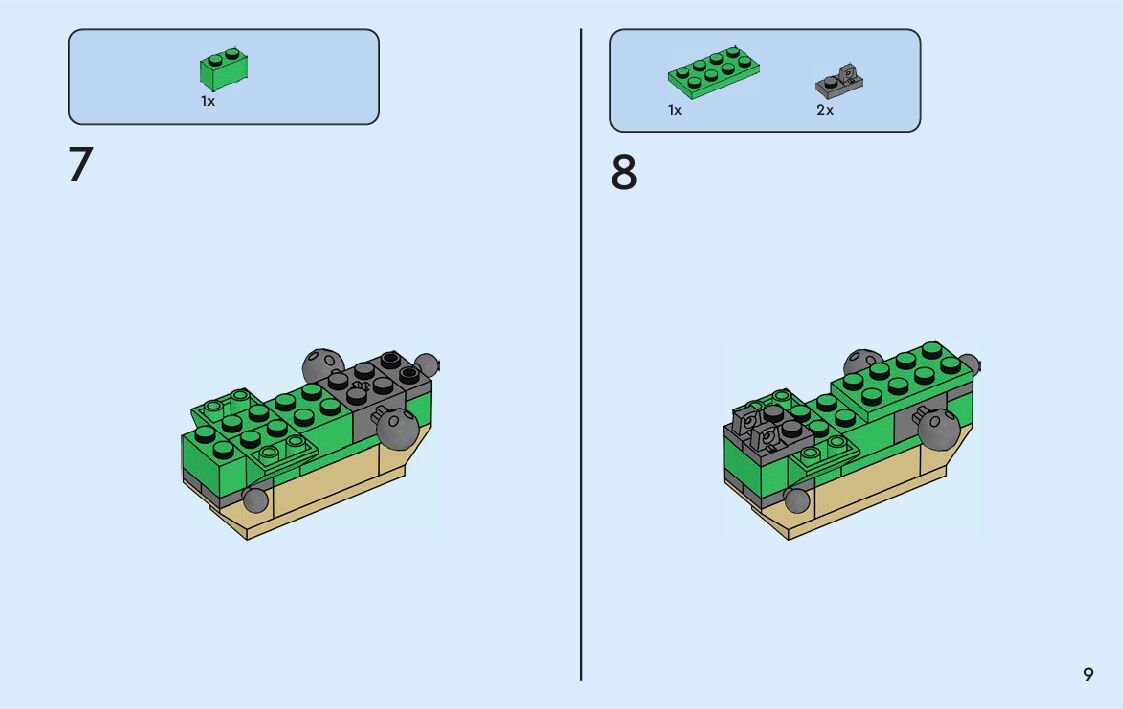 1x

7

1x 2x

8

9