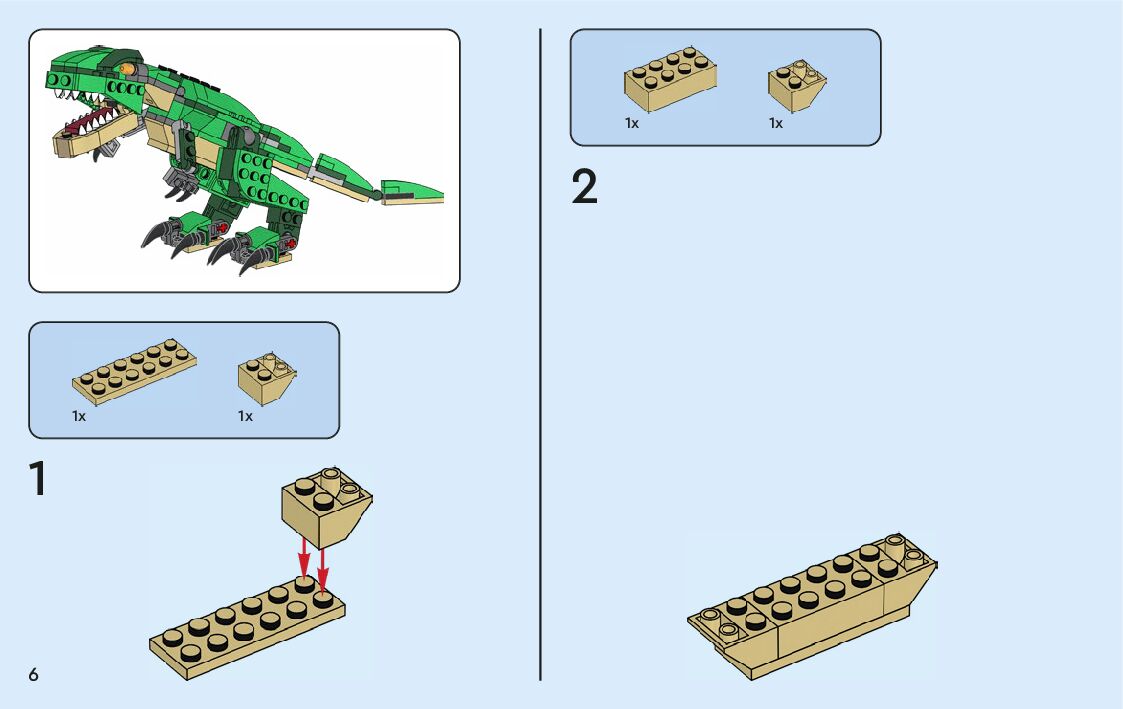 1x 1x

1

6

1x 1x

2