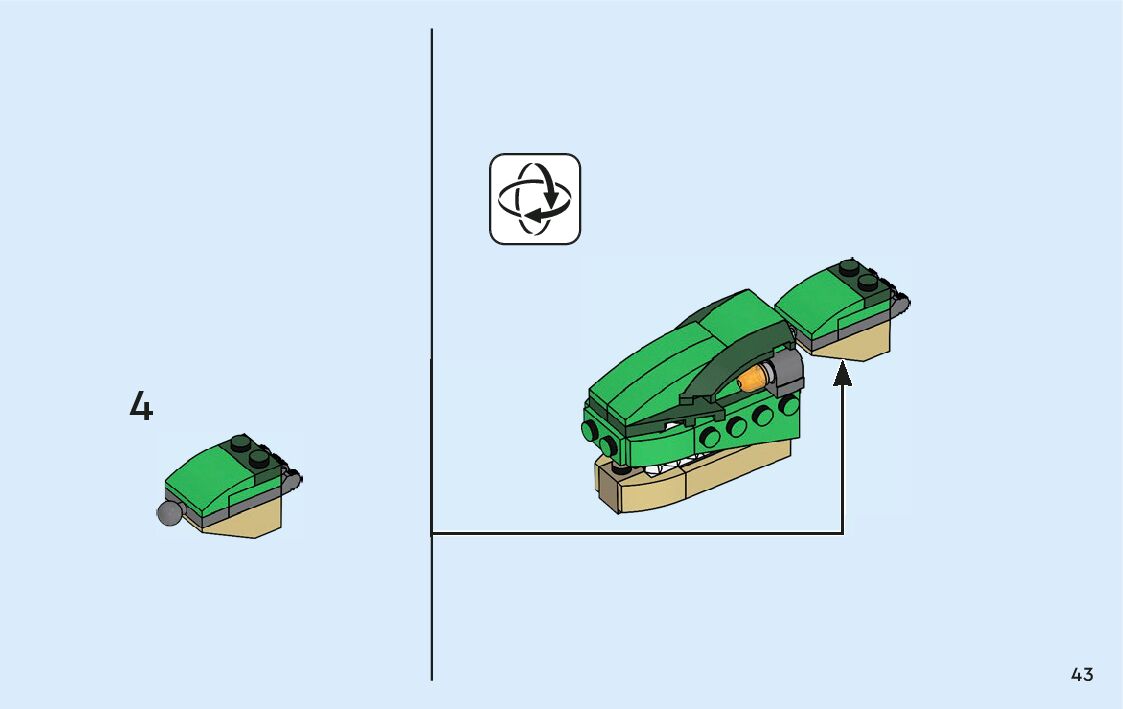 4

43