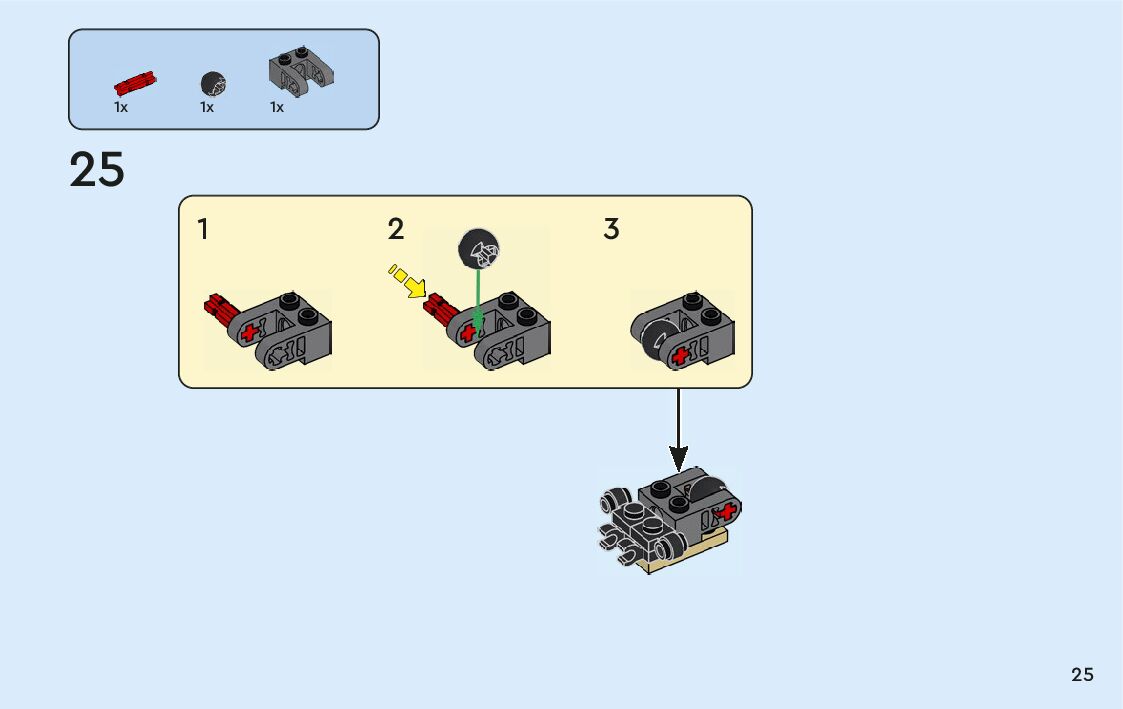 1x 1x 1x

25

1

2

3

25