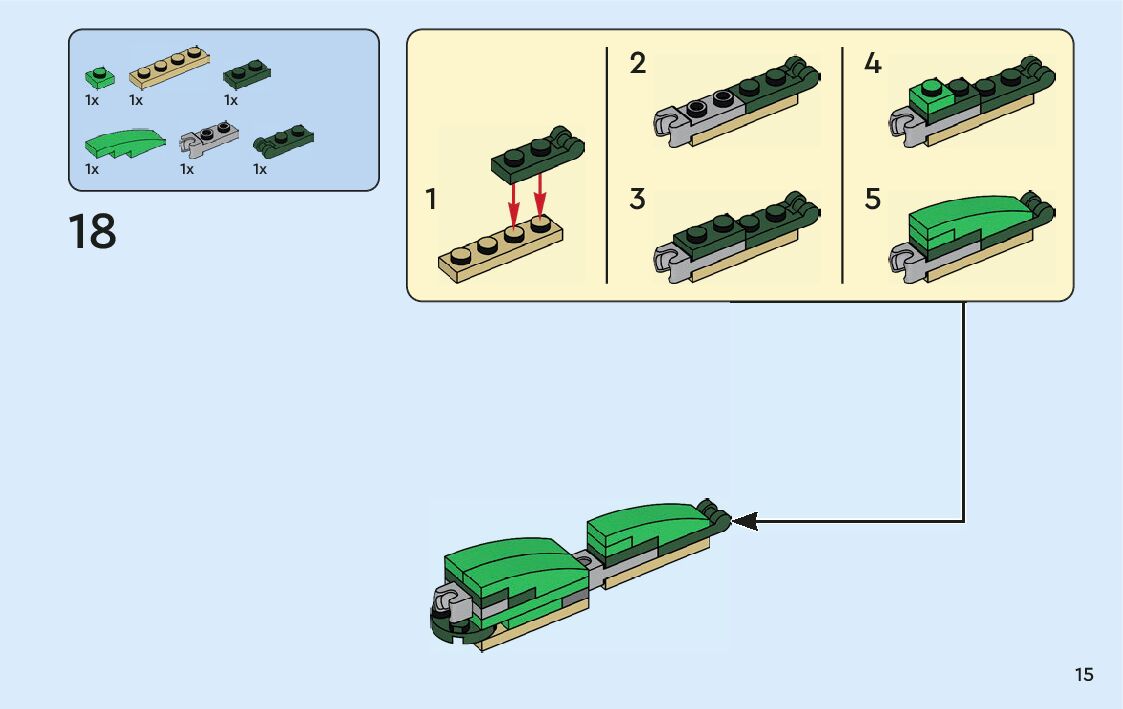 1x 1x 1x
1x 1x 1x

18

1

2

3

4

5

15