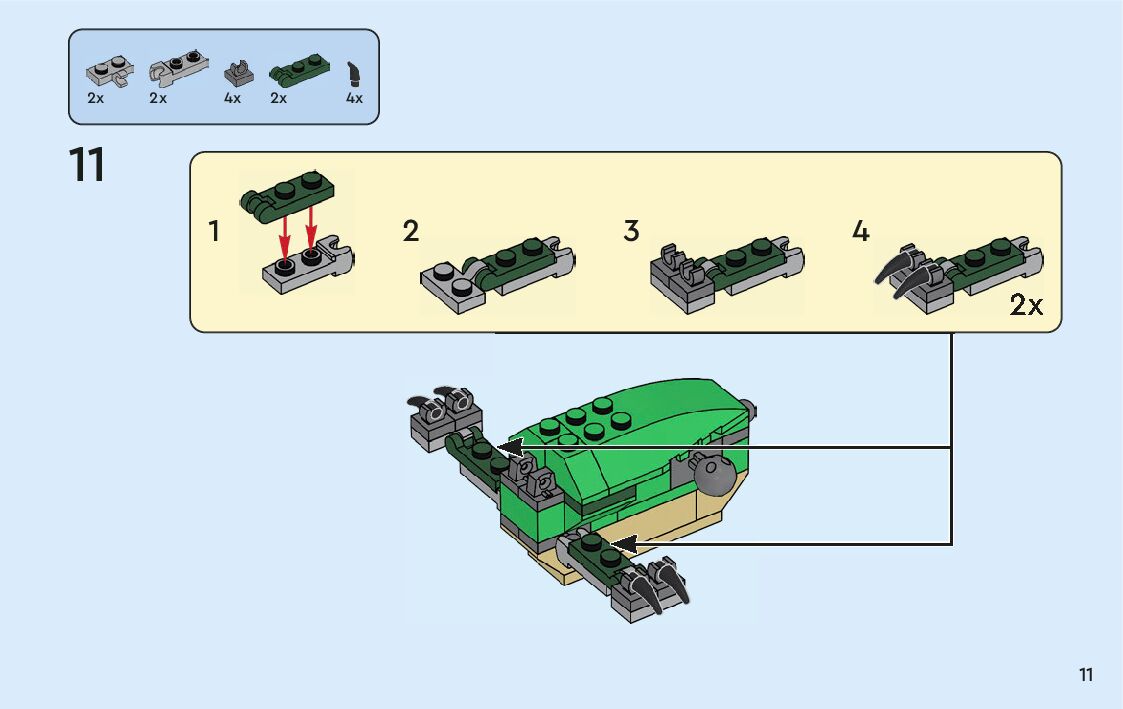 2x 2x 4x 2x 4x

11

1

2

3

4

2x

11