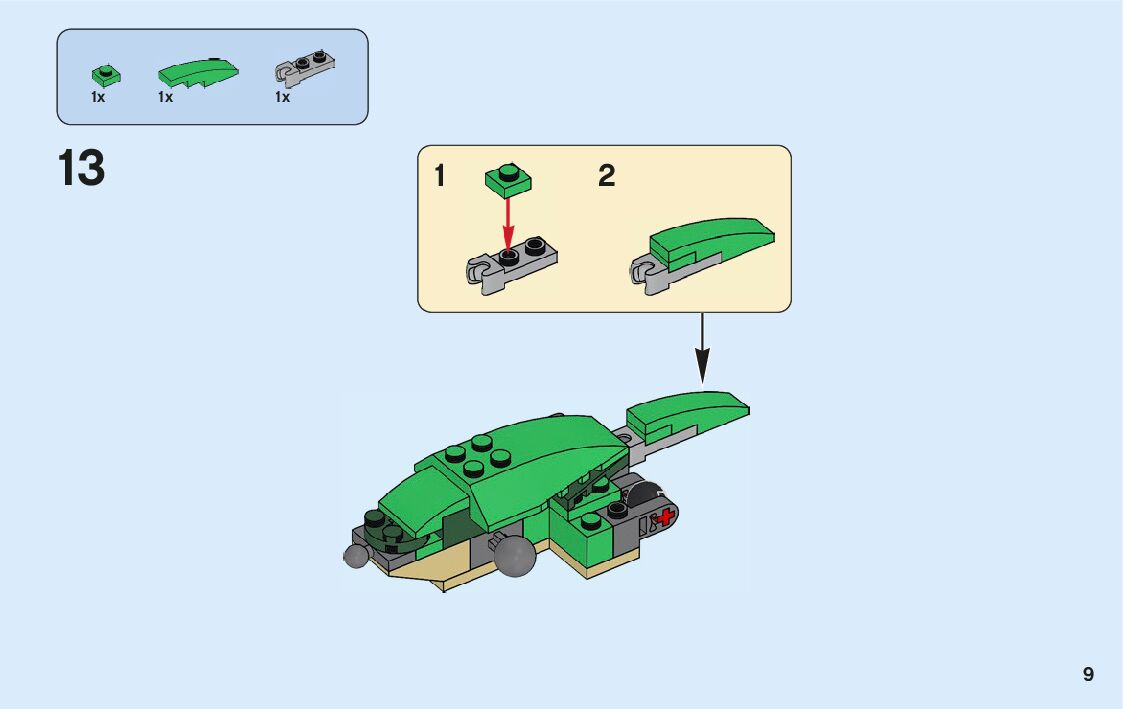 1x 1x 1x

13

1

2

9