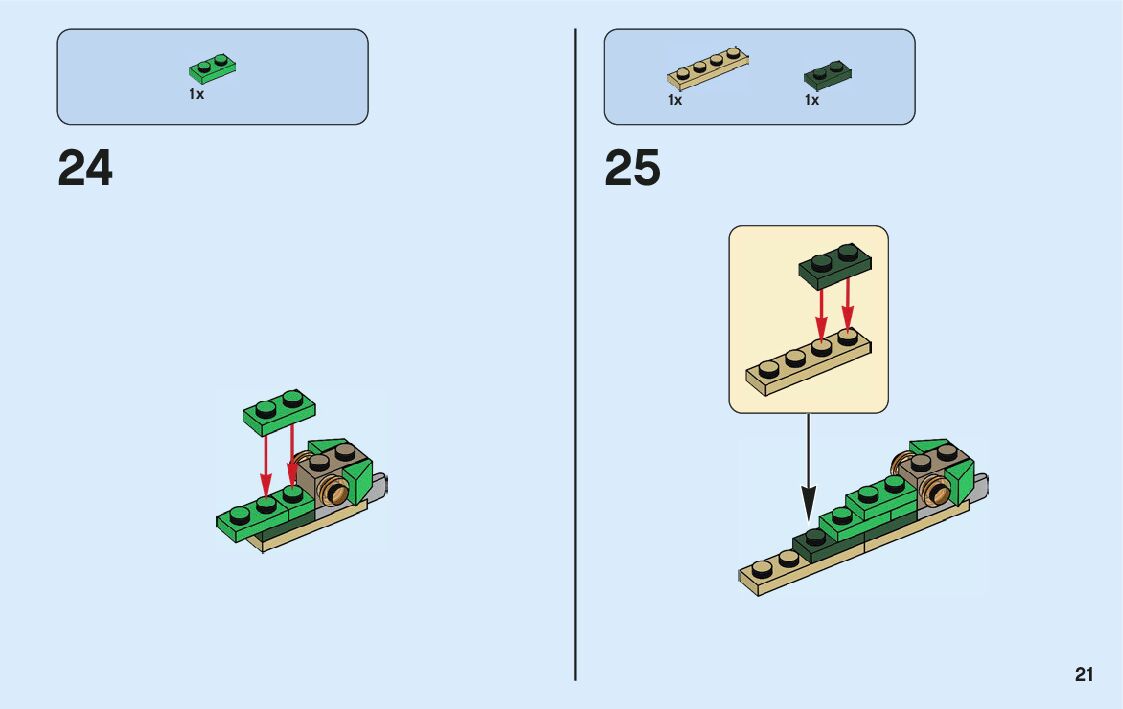 1x

24

1x

1x

25

21