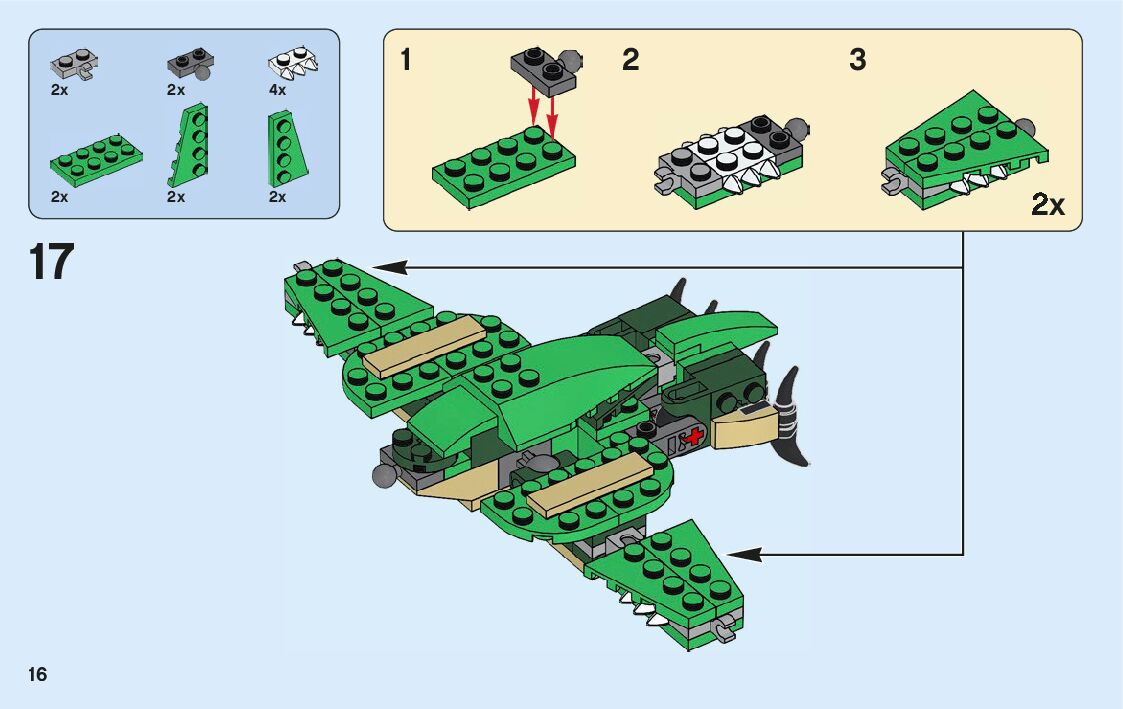 2x
2x
4x
2x
2x
2x

1
2
3
2x

17

16