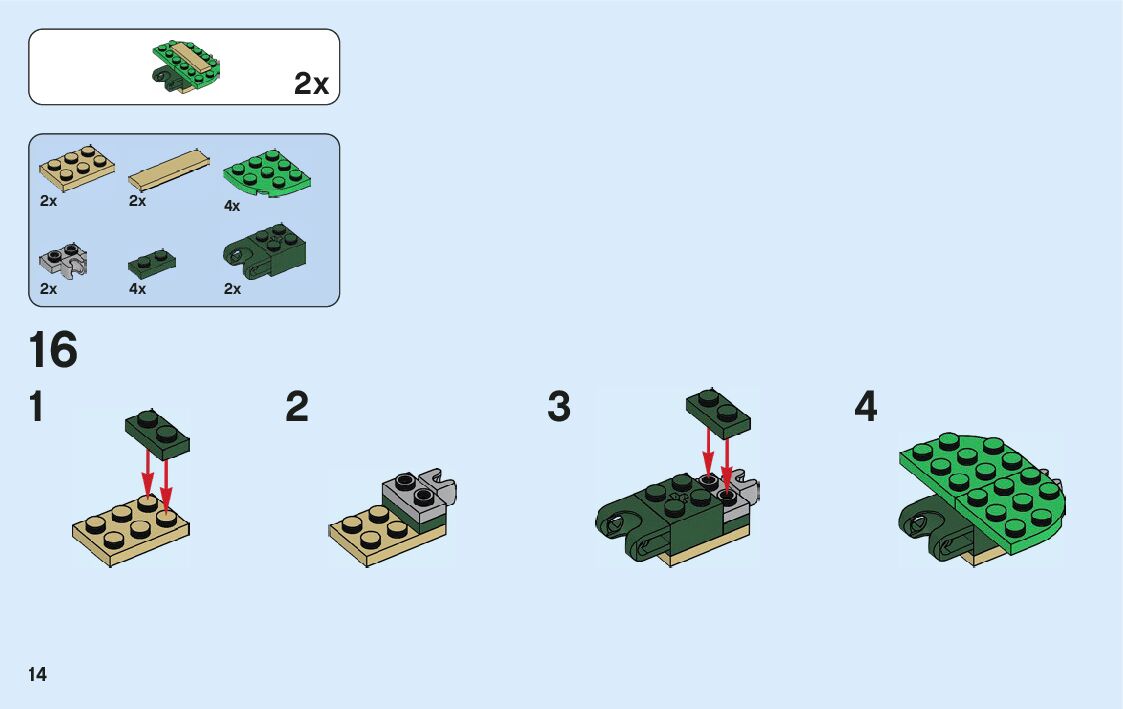 2x

2x
2x
4x
2x
4x
2x

16

1

2

3

4

14