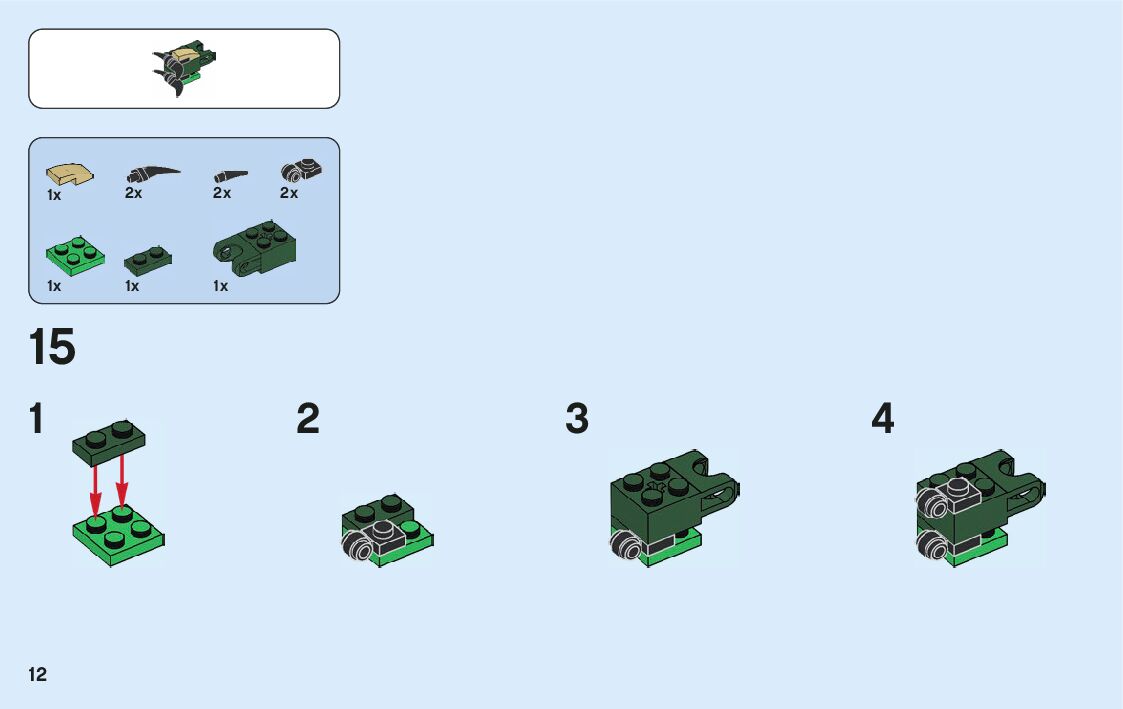 1x
2x
2x
2x
1x
1x
1x

15

1

2

3

4

12