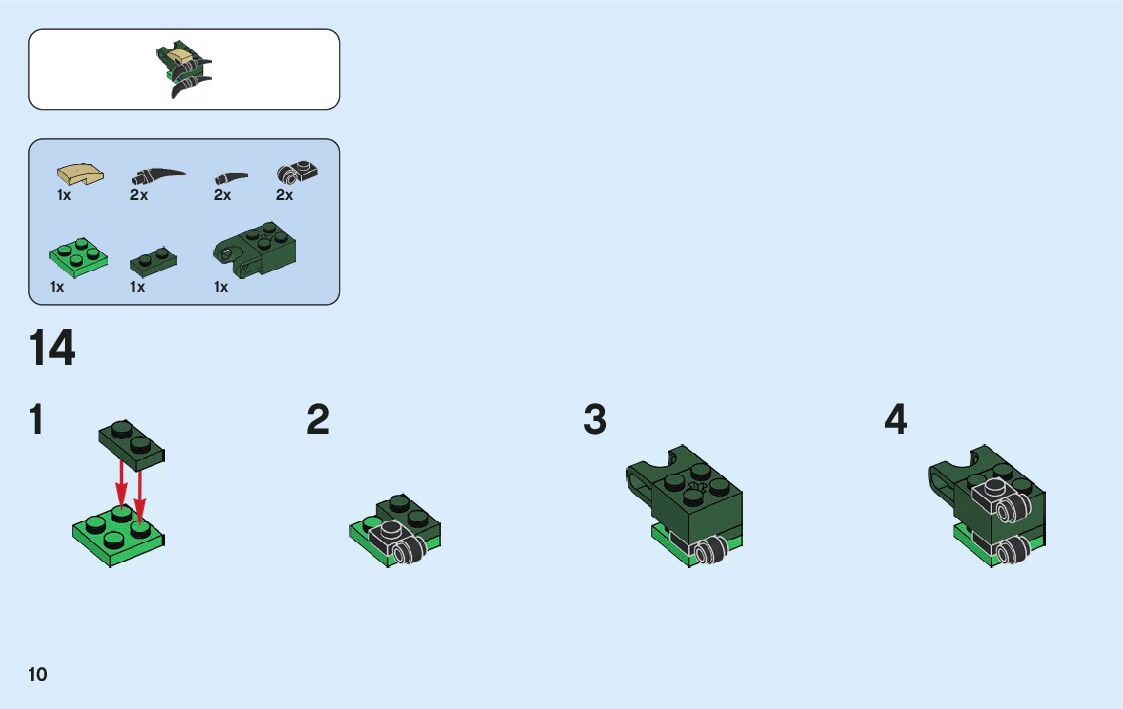 1x
2x
2x
2x
1x
1x
1x

14

1

2

3

4

10