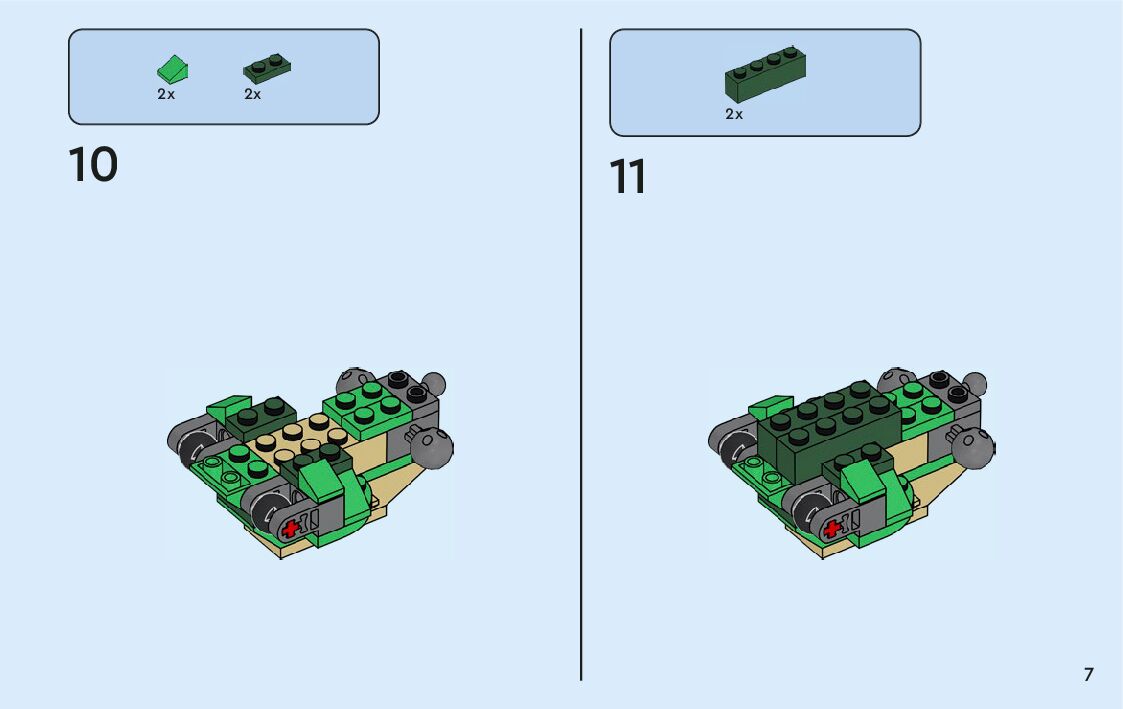 2x 2x

10

2x

11

7