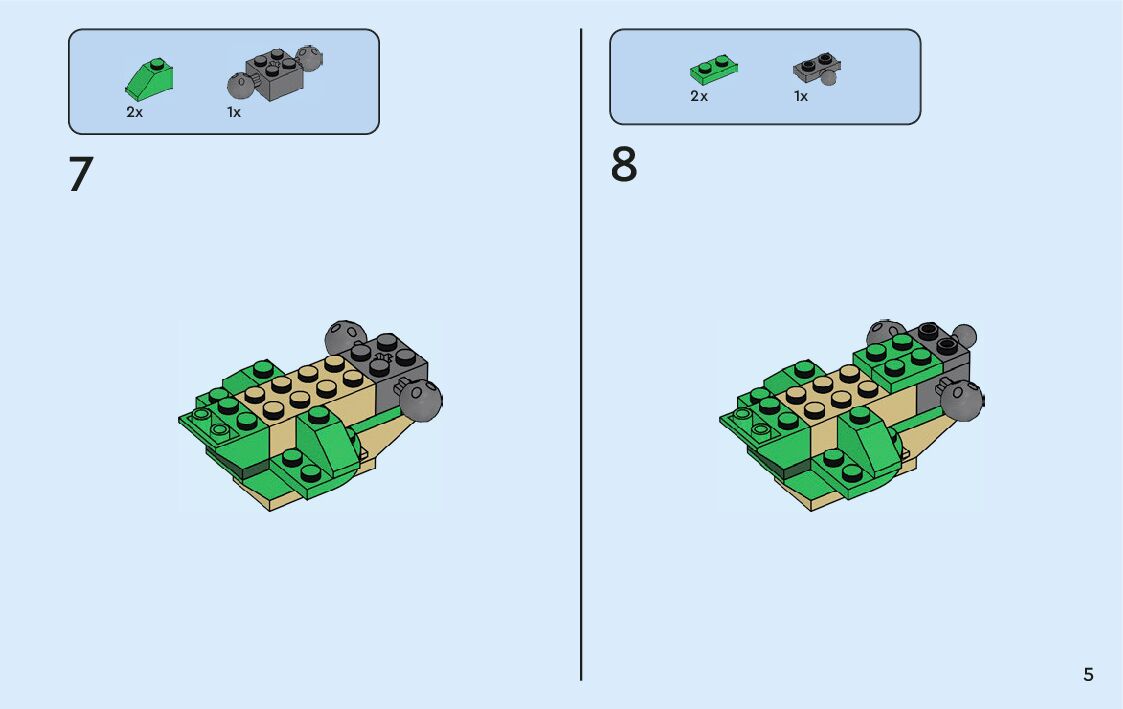 2x 1x

7

2x 1x

8

5