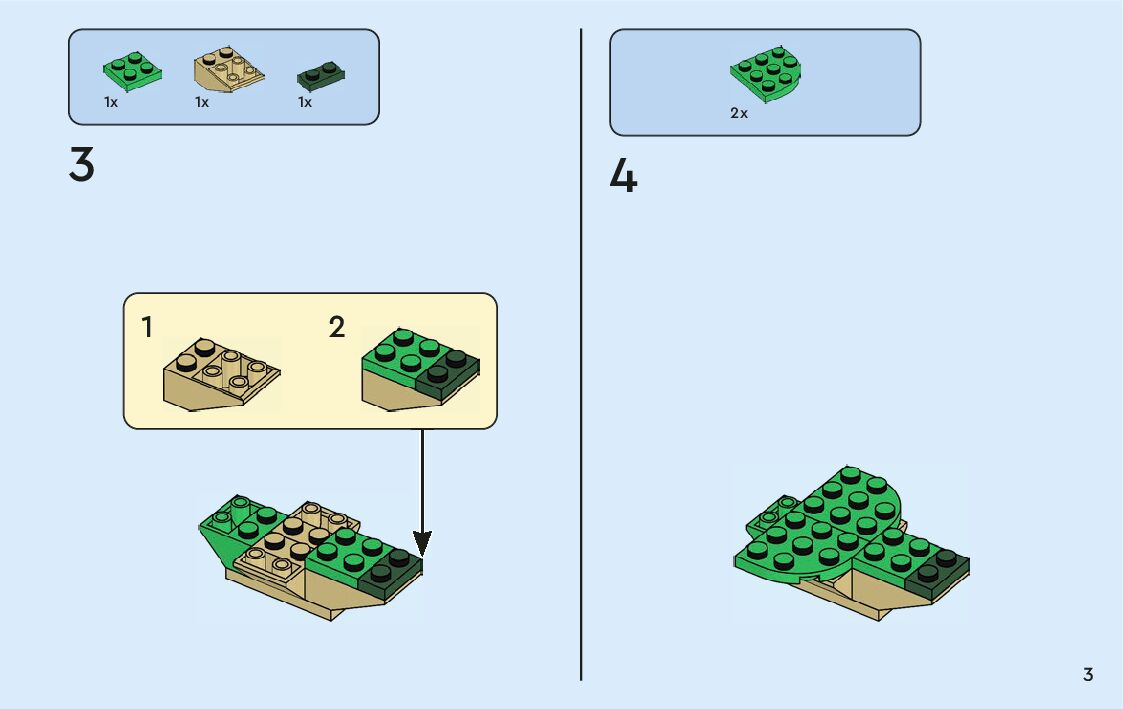 1x 1x 1x

3

1

2

2x

4

3