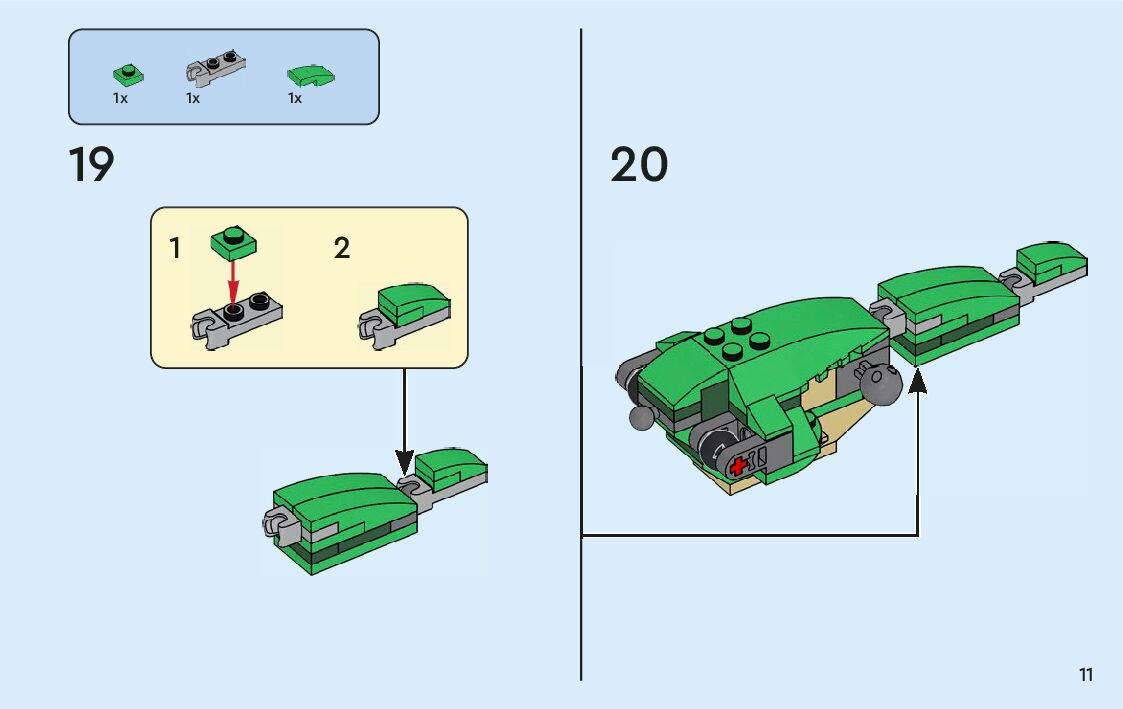 1x 1x 1x

19

1

2

20

11