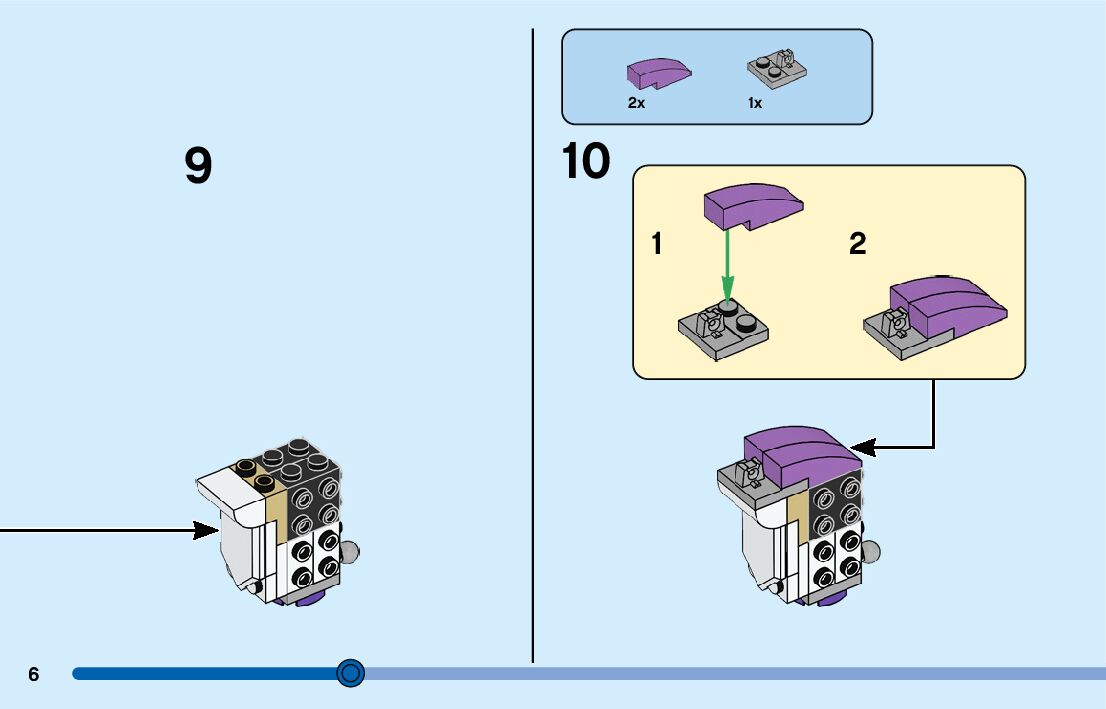 9

2x
1x

10

1

2

6